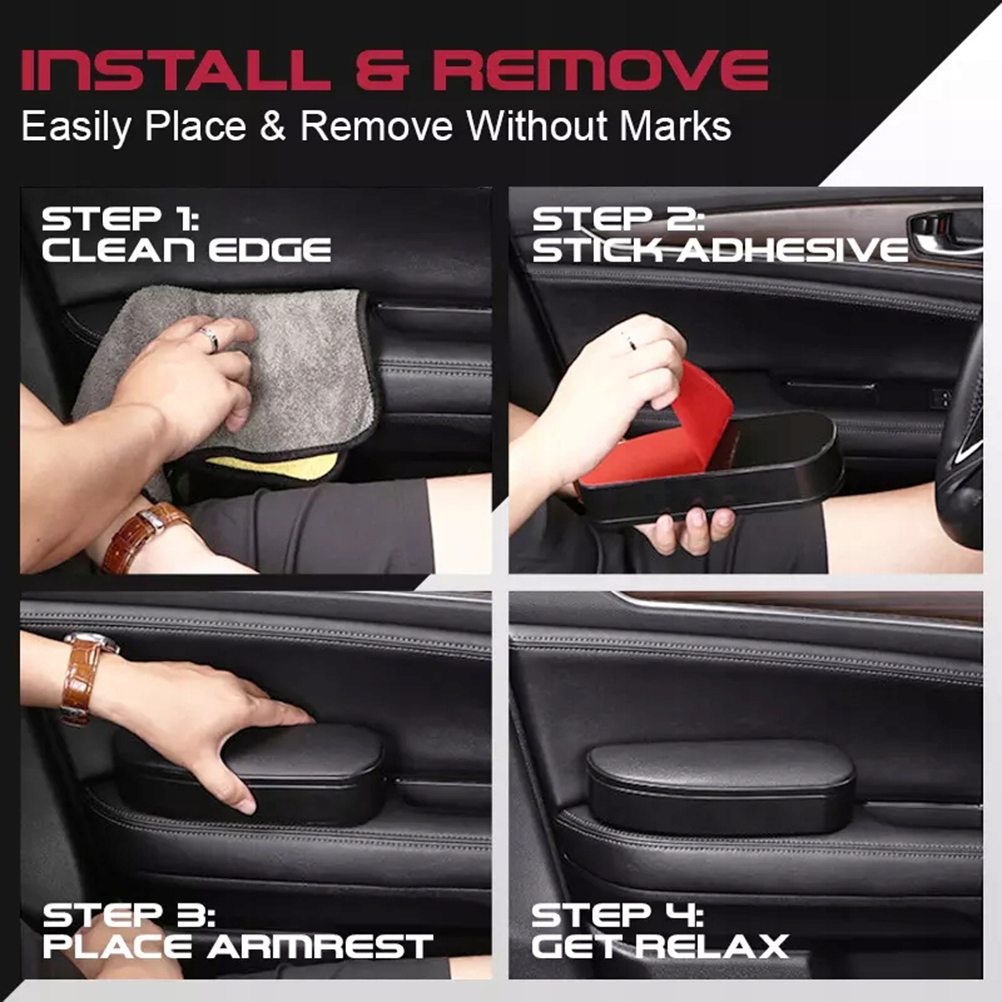 INSTALL & REMOVE
Easily Place & Remove Without Marks

STEP 1:
CLEAN EDGE

STEP 2:
STICK ADHESIVE

STEP 3:
PLACE ARMREST

STEP 4:
GET RELAX