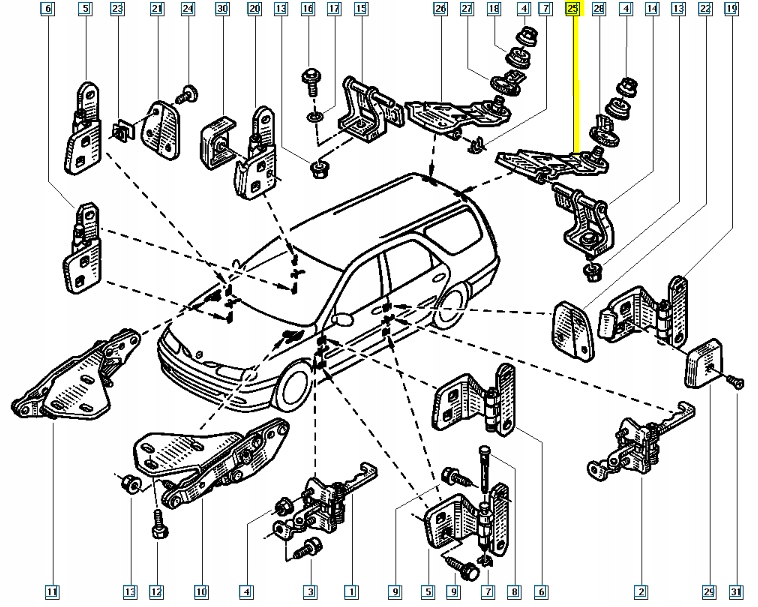 6 5 23 21 24 30 20 13 16 17 15 26 27 18 4 7 25 28 4 14 13 22 19

11 13 12 10 4 3 1 9 5 9 7 8 6 2 29 31