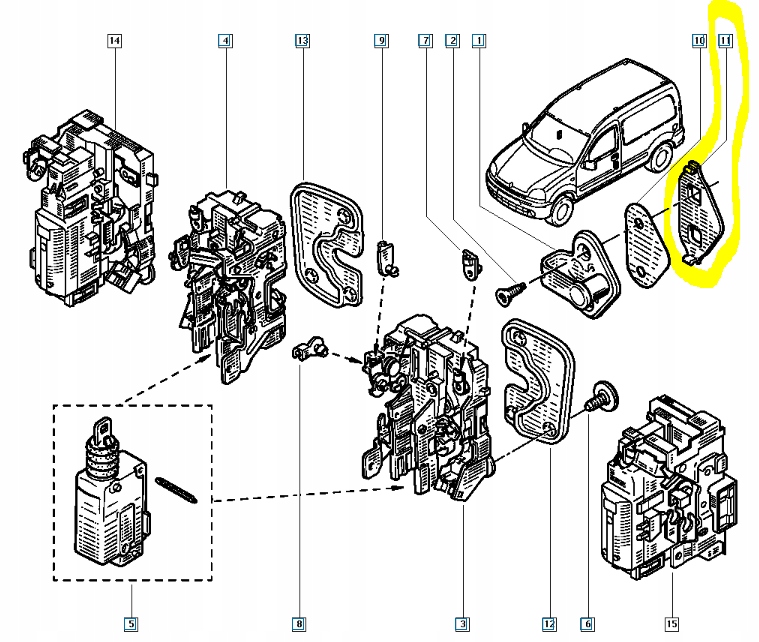 14
4
13
9
7
2
1
10
11
5
8
3
12
6
15