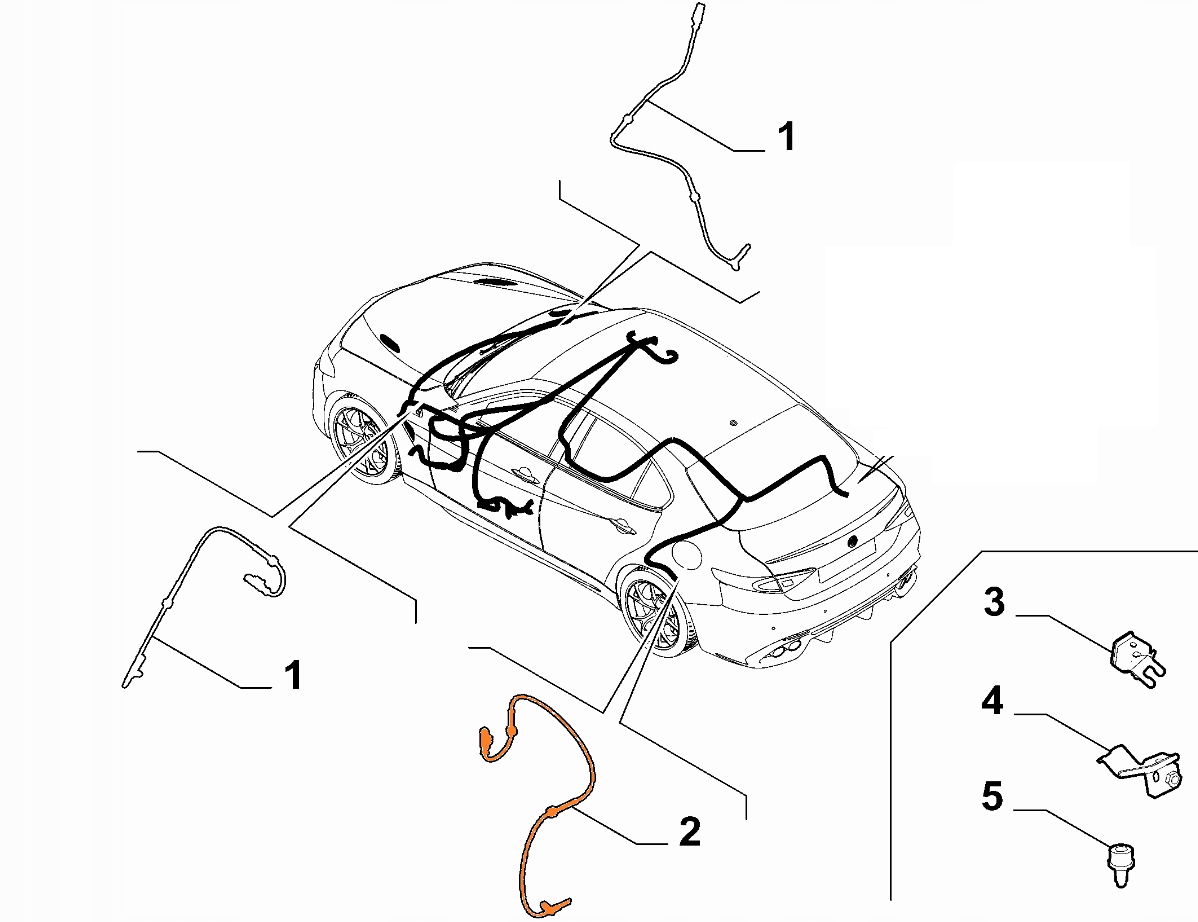 1
1
2
3
4
5