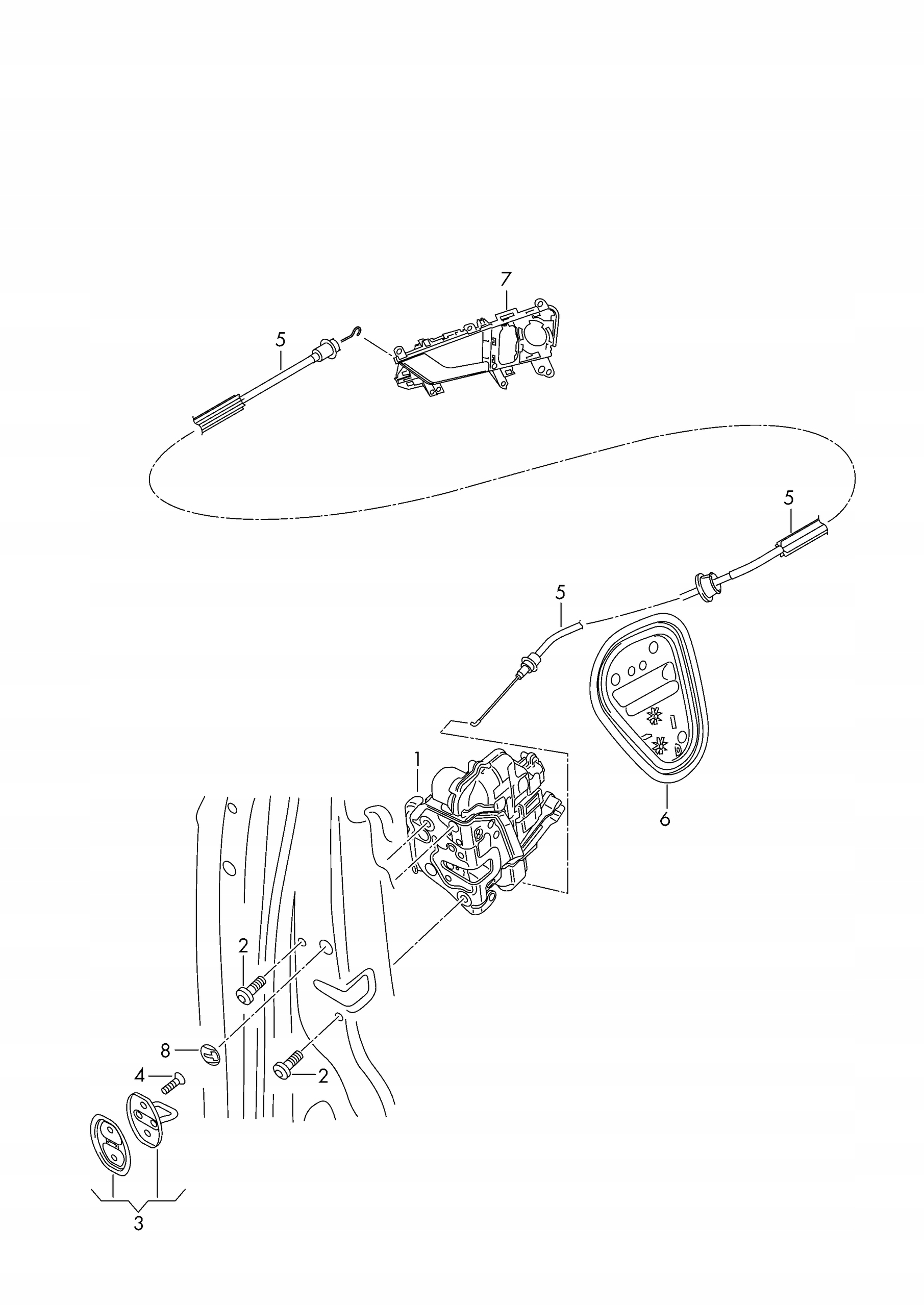 7
5
5
5
1
6
2
8
4
2
3