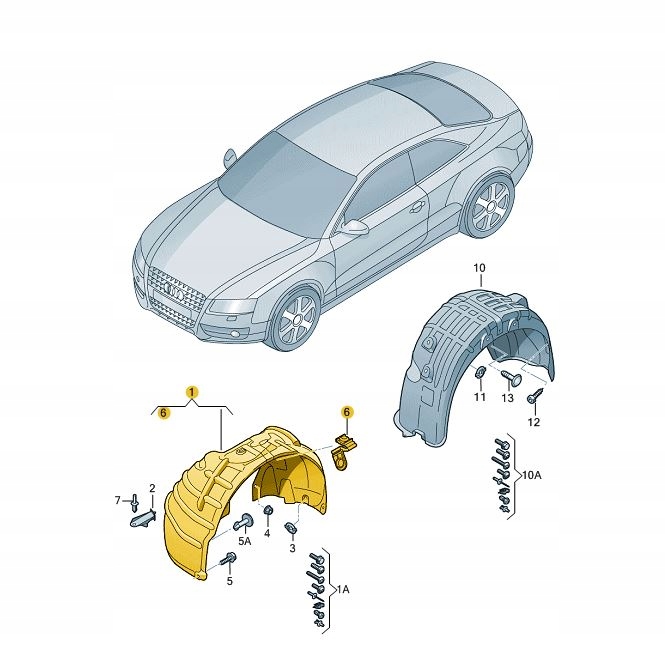 10
11
13
12
10A
1
6
6
7
2
5A
4
3
5
1A