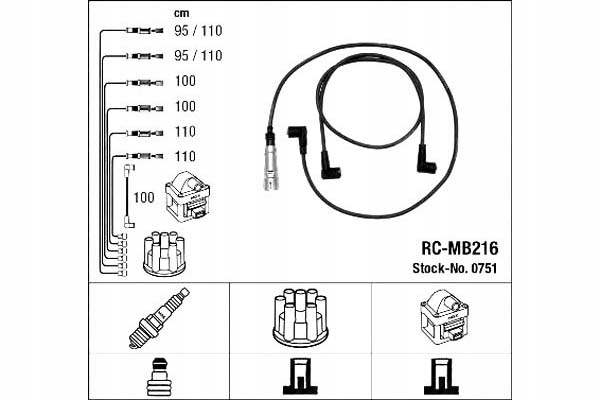 cm
95 / 110
95 / 110
100
100
110
110
100

RC-MB216
Stock-No. 0751