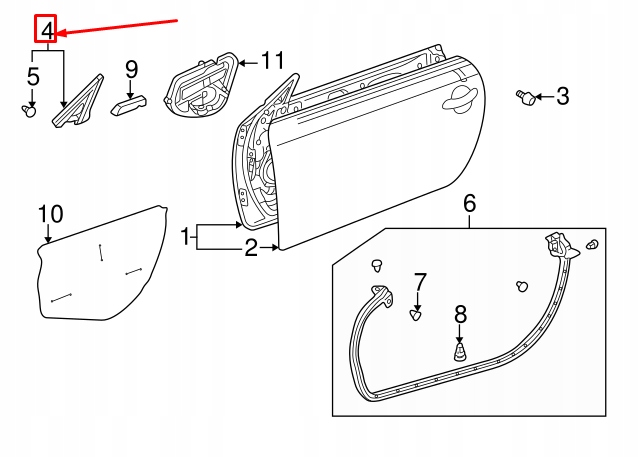 4
5
9
11
3
10
1
2
6
7
8