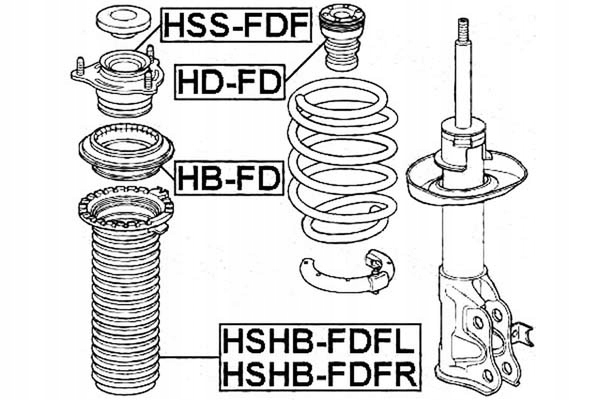 HSS-FDF
HD-FD
HB-FD
HSHB-FDFL
HSHB-FDFR