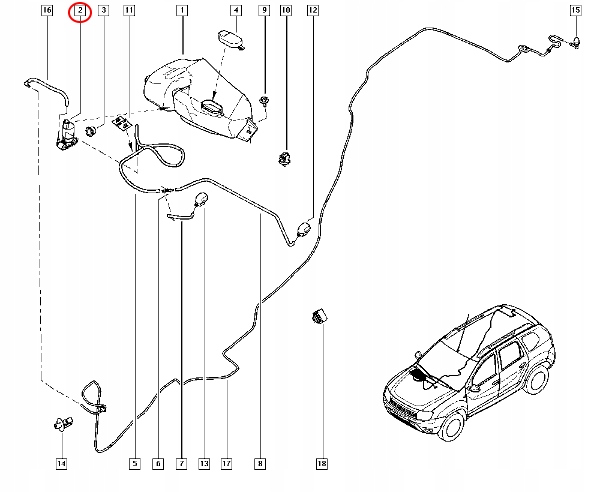 16
2
3
11
1
4
9
10
12
15
14
5
6
7
13
17
8
18