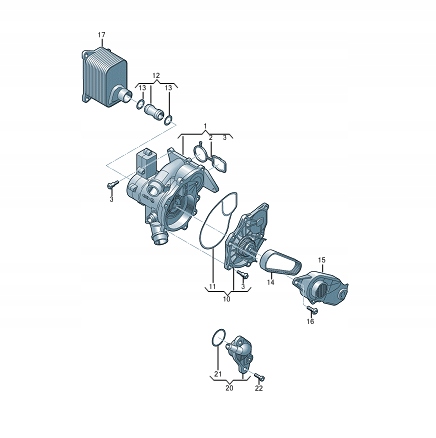 17
12
13
13
1
2
3
3
11
3
10
14
15
16
21
20
22