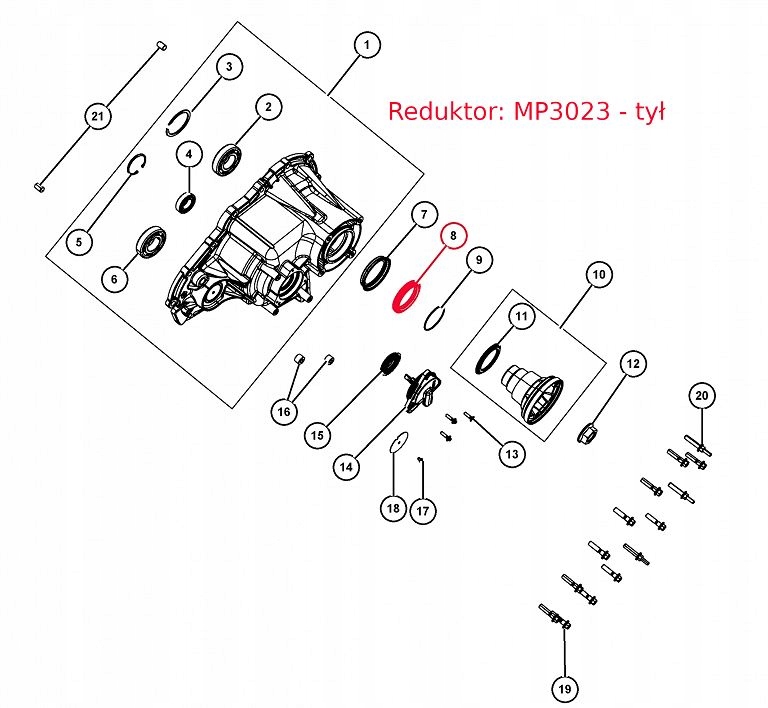 Reduktor: MP3023 - tył

1
2
3
4
5
6
7
8
9
10
11
12
13
14
15
16
17
18
19
20
21