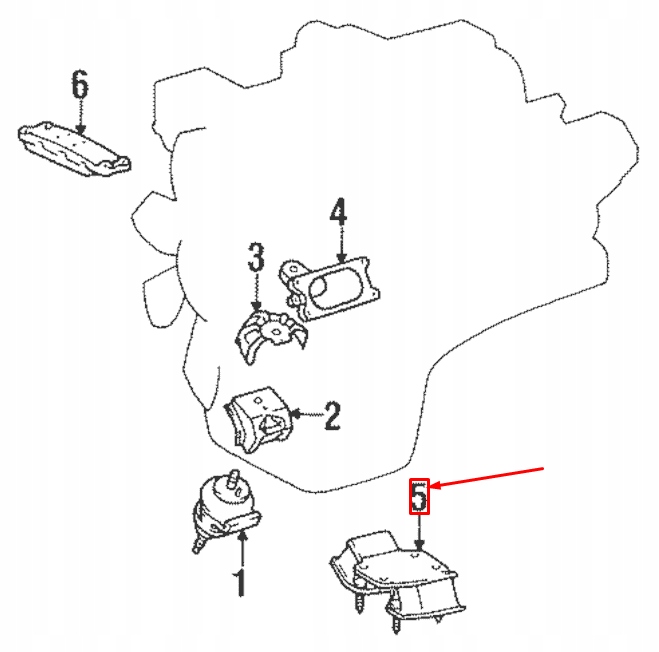 6

4

3

2

5

1