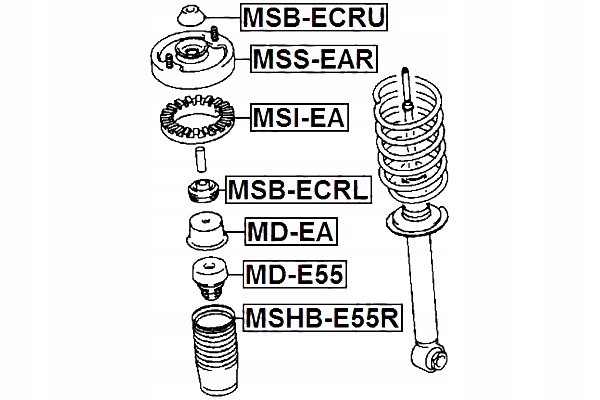 MSB-ECRU
MSS-EAR
MSI-EA
MSB-ECRL
MD-EA
MD-E55
MSHB-E55R