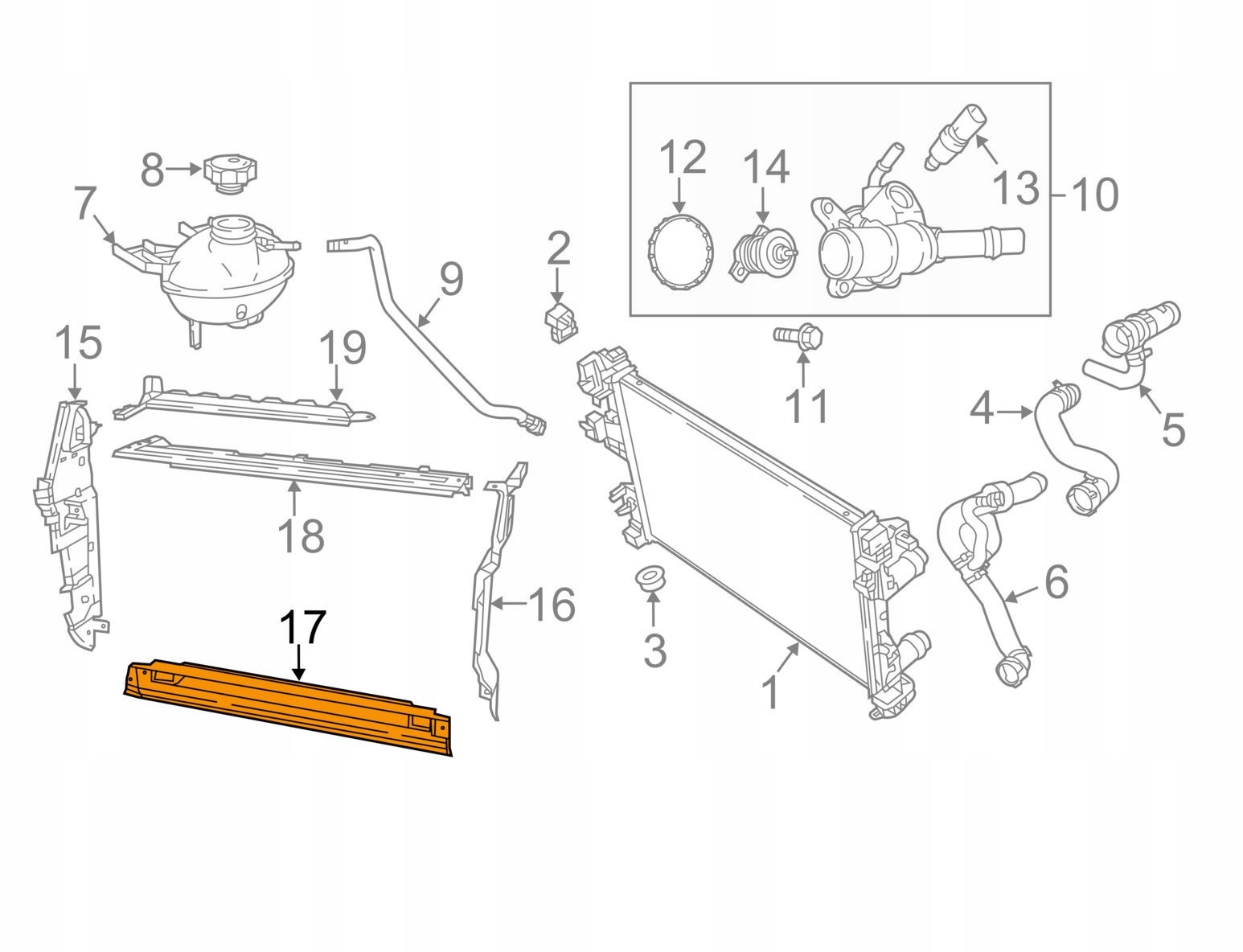 8
7
12
14
13
10
2
9
15
19
11
4
5
18
16
6
17
3
1