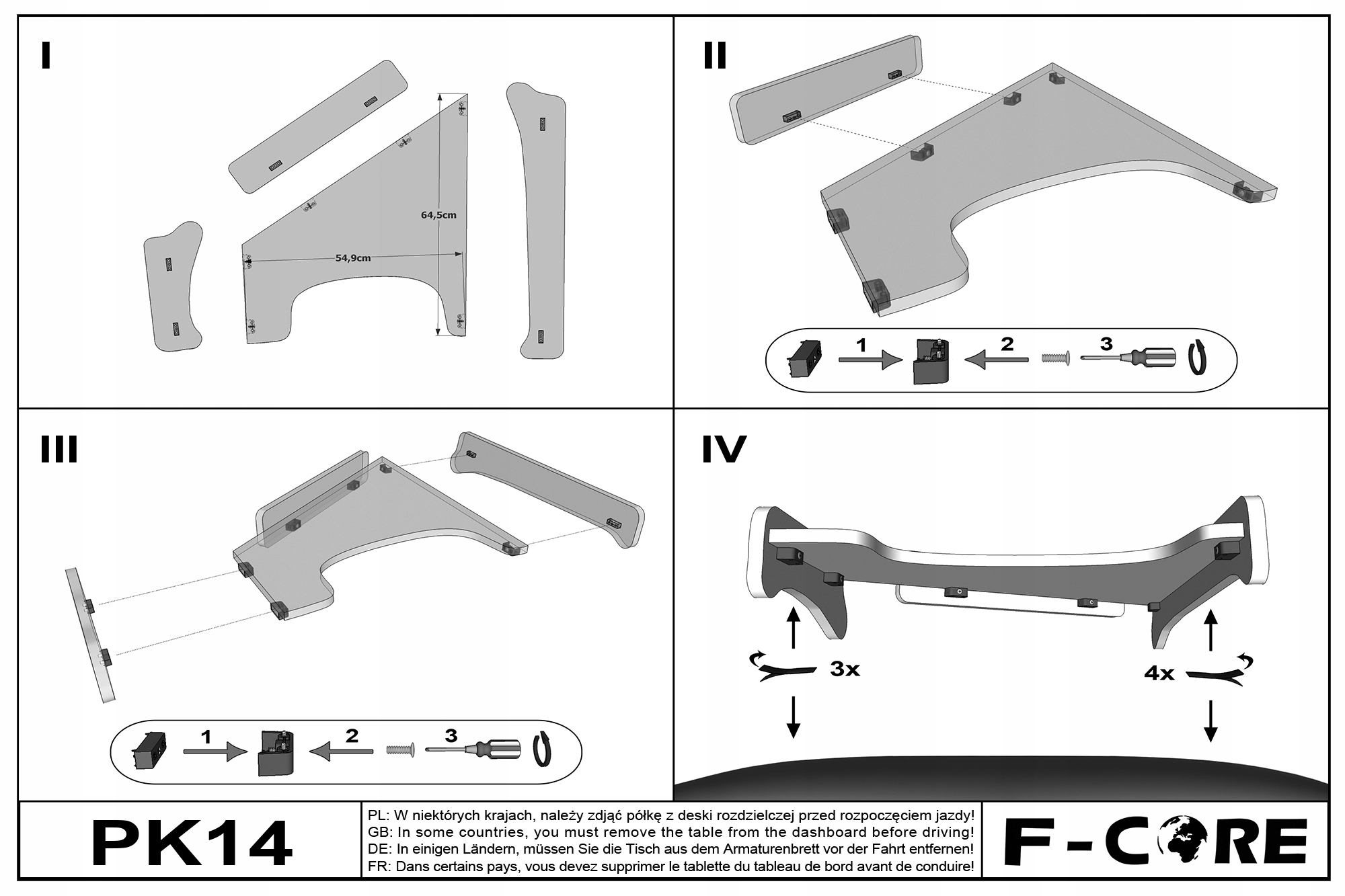 I

64,5cm

54,9cm

II

1

2

3

III

1

2

3

IV

3x

4x

PK14

PL: W niektórych krajach, należy zdjąć półkę z deski rozdzielczej przed rozpoczęciem jazdy!
GB: In some countries, you must remove the table from the dashboard before driving!
DE: In einigen Ländern, müssen Sie die Tisch aus dem Armaturenbrett vor der Fahrt entfernen!
FR: Dans certains pays, vous devez supprimer le tablette du tableau de bord avant de conduire!

F-CORE