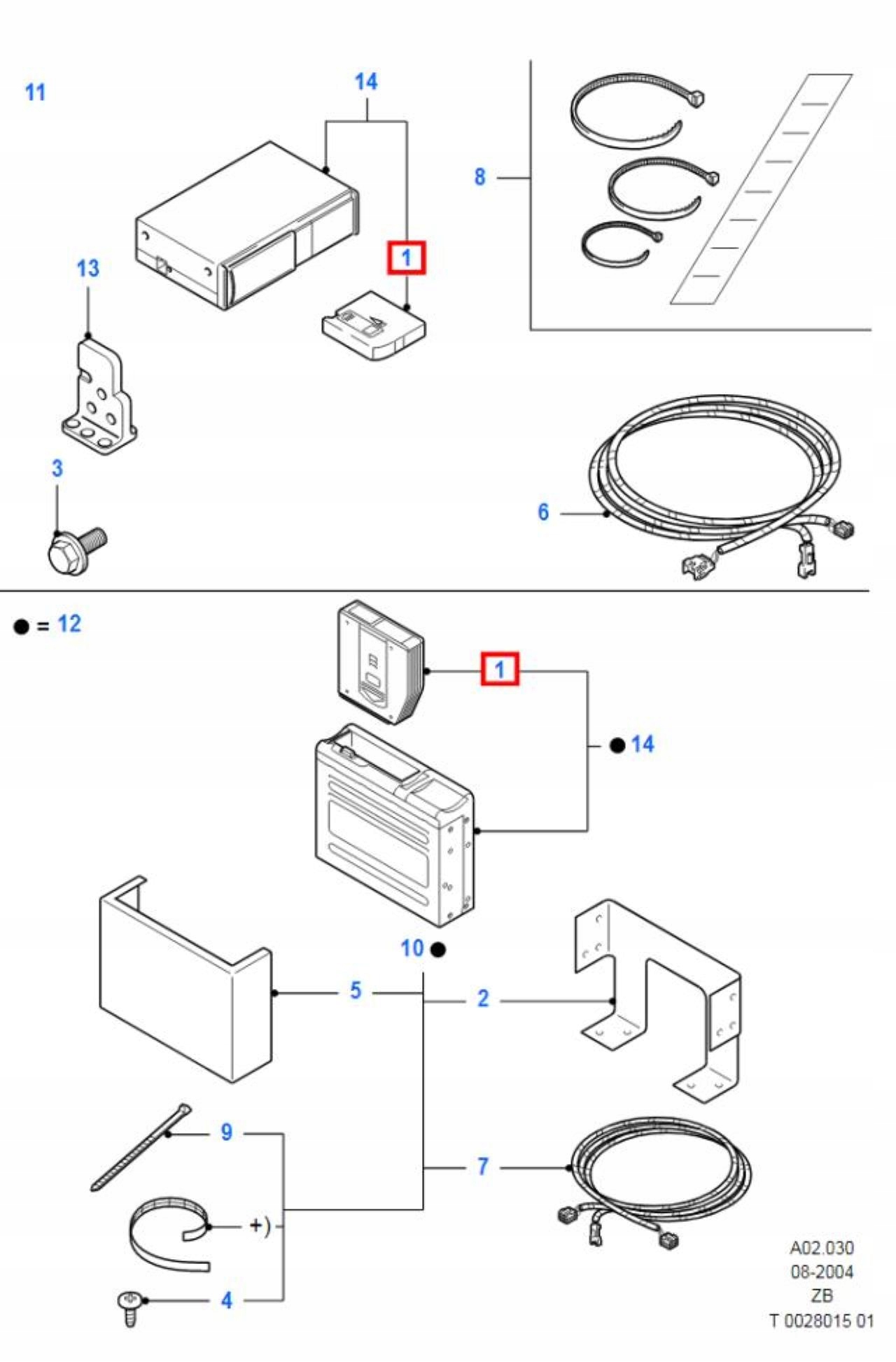 11

14

8

1

13

3

6

● = 12

1

● 14

10 ●

5

2

9

7

+)

4

A02.030
08-2004
ZB
T 0028015 01