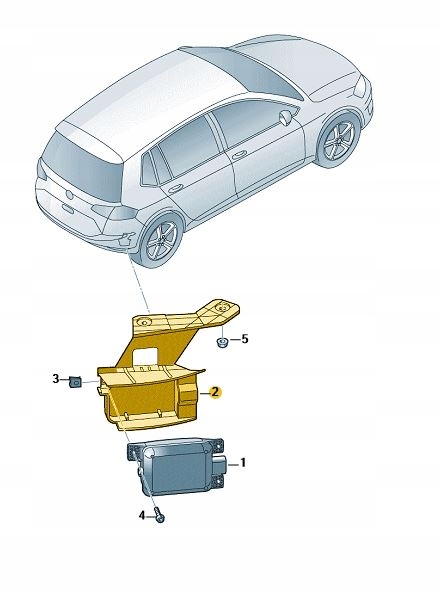 5
3
2
1
4