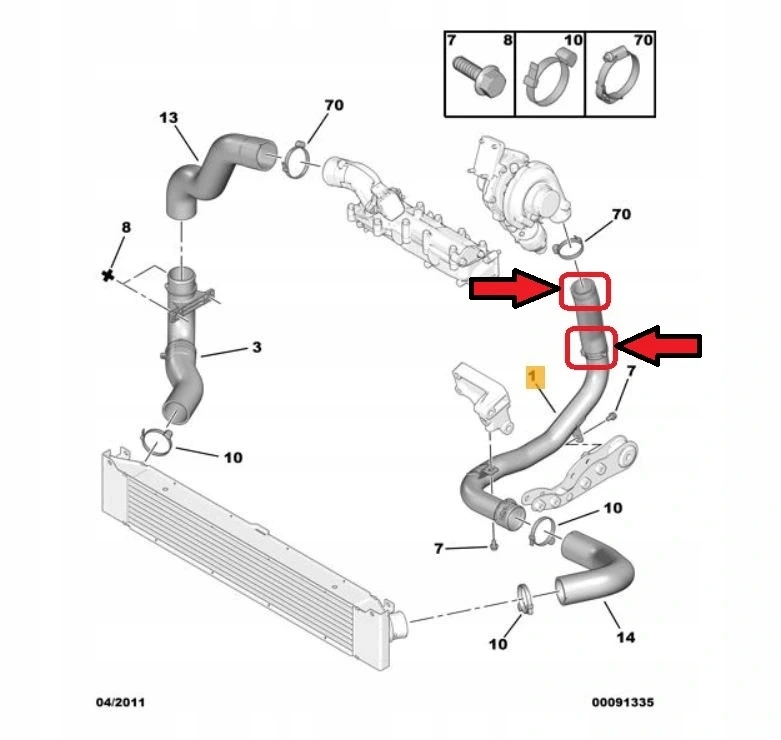 7
8
10
70
13
70
8
70
3
1
7
10
10
7
10
14
04/2011
00091335