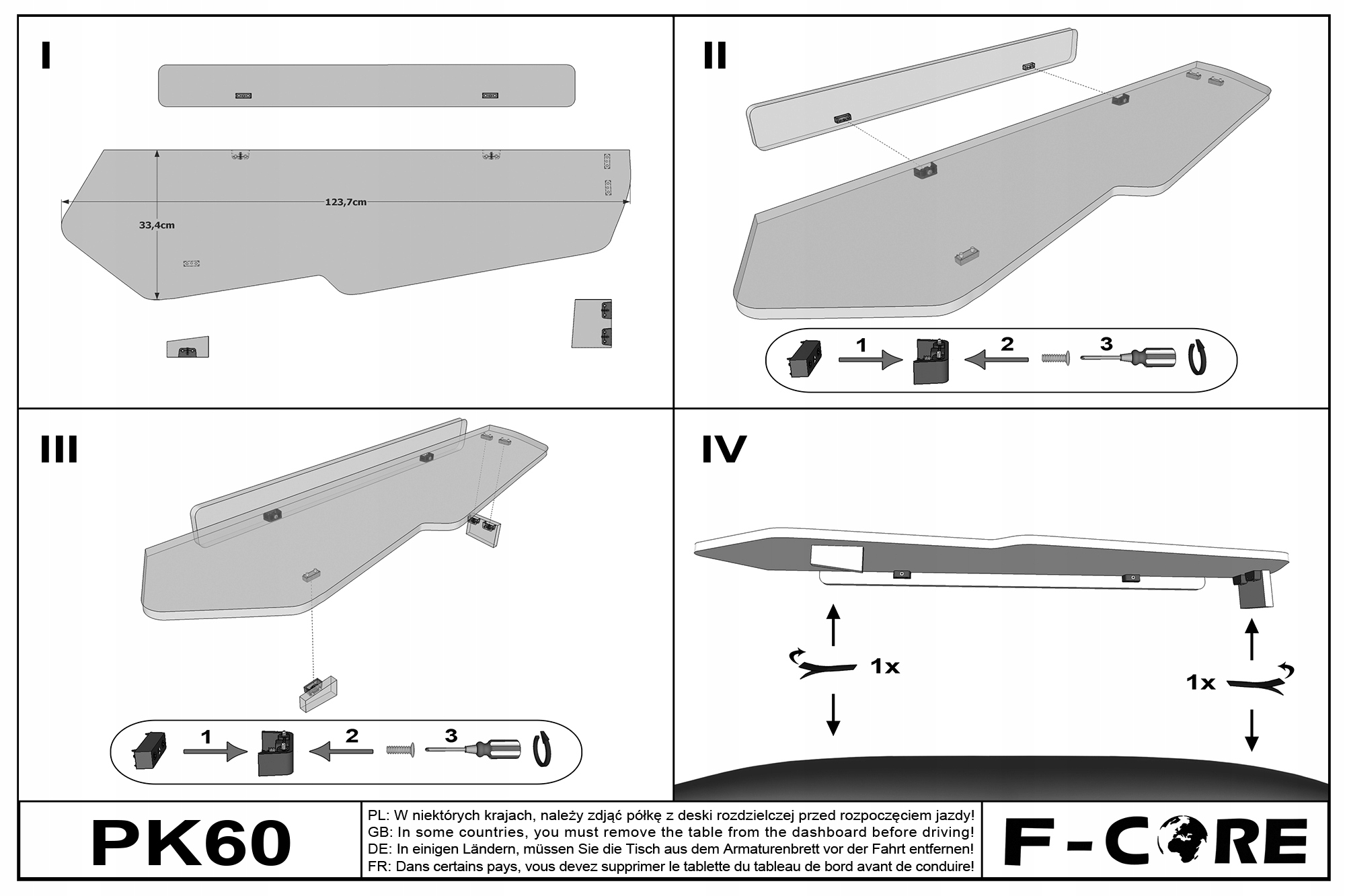 I

123,7cm

33,4cm

II

1

2

3

III

1

2

3

IV

1x

1x

PK60

PL: W niektórych krajach, należy zdjąć półkę z deski rozdzielczej przed rozpoczęciem jazdy!
GB: In some countries, you must remove the table from the dashboard before driving!
DE: In einigen Ländern, müssen Sie die Tisch aus dem Armaturenbrett vor der Fahrt entfernen!
FR: Dans certains pays, vous devez supprimer le tablette du tableau de bord avant de conduire!

F-CORE