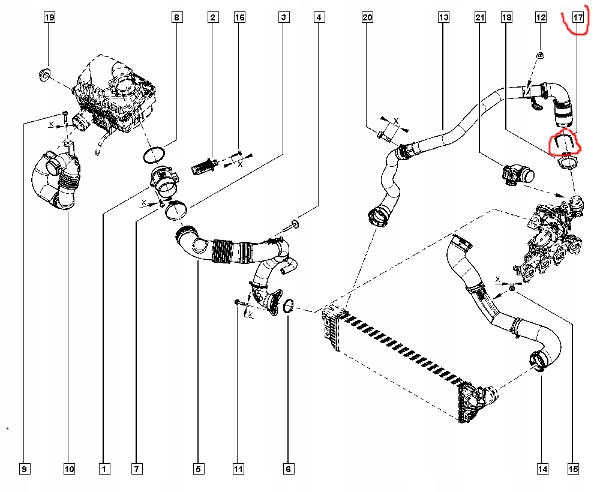 19
8
2
16
3
4
20
13
21
18
12
17
X
X
X
X
X
X
9
10
1
7
5
11
6
14
15