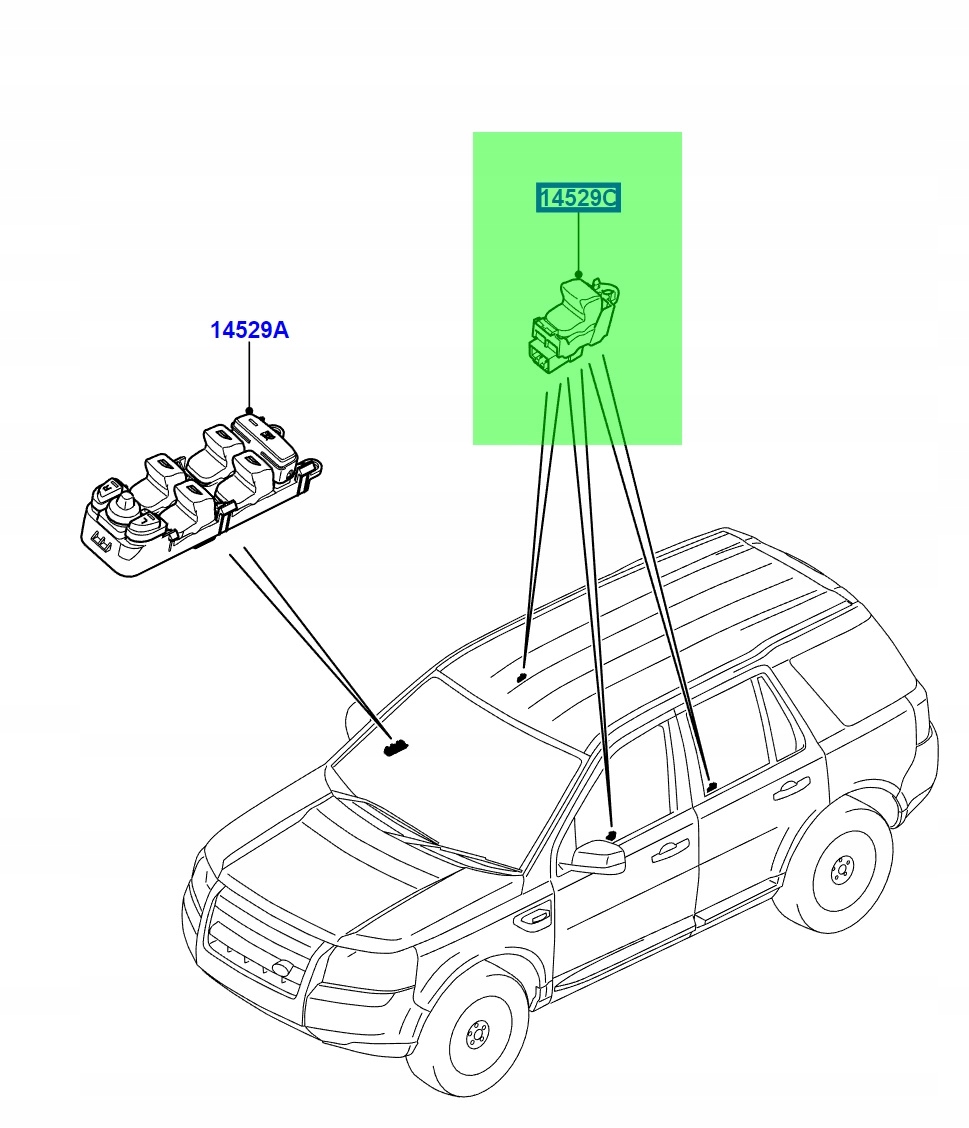 14529C

14529A