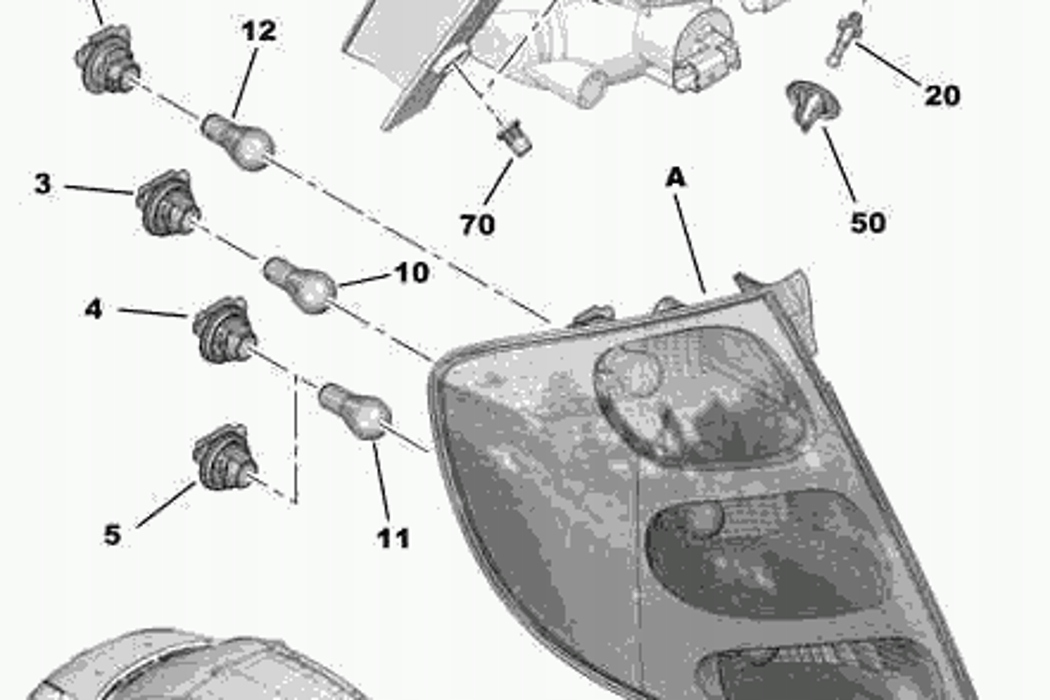 12
20
3
70
A
50
10
4
5
11