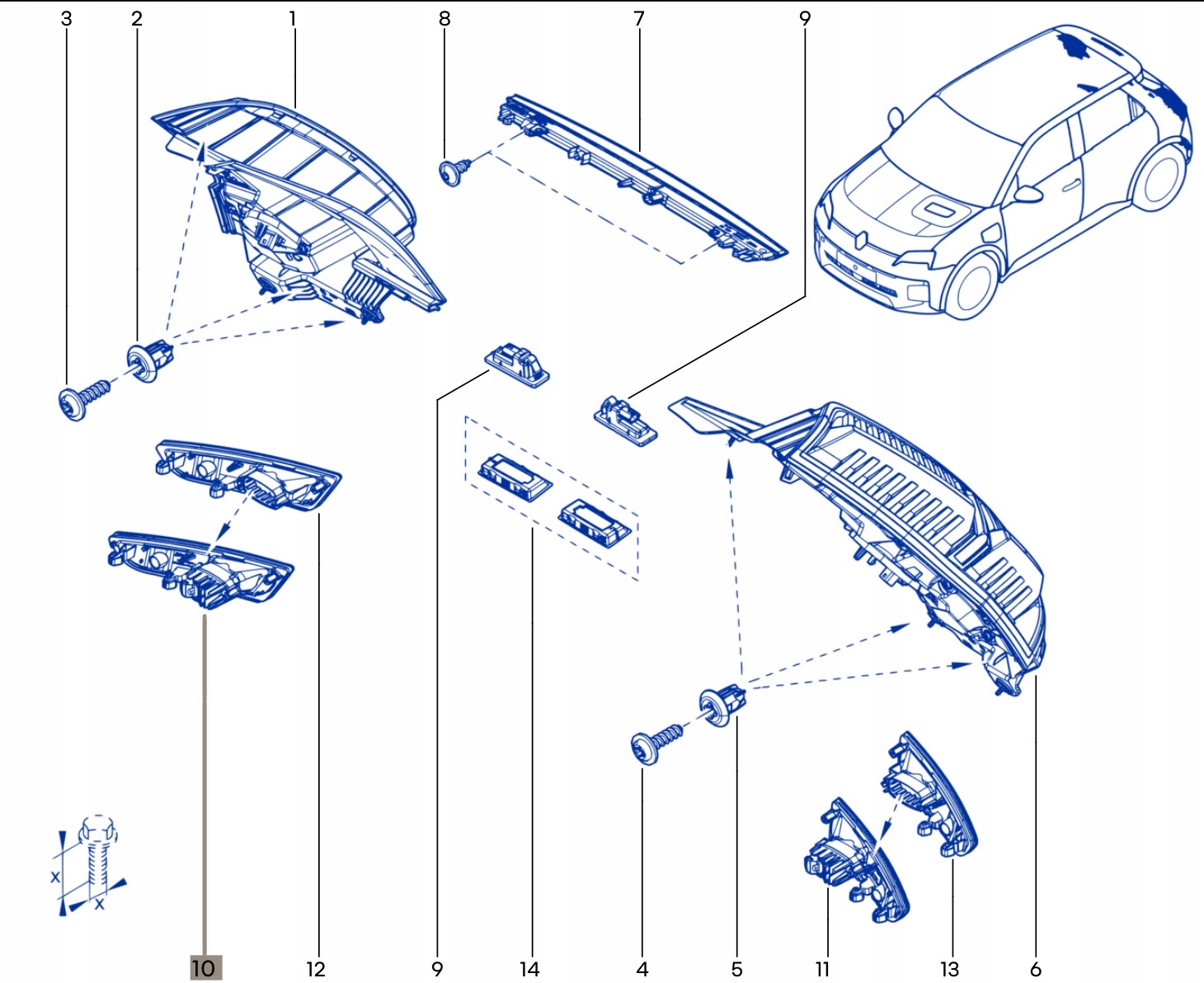 3 2 1 8 7 9

X
X

10 12 9 14 4 5 11 13 6