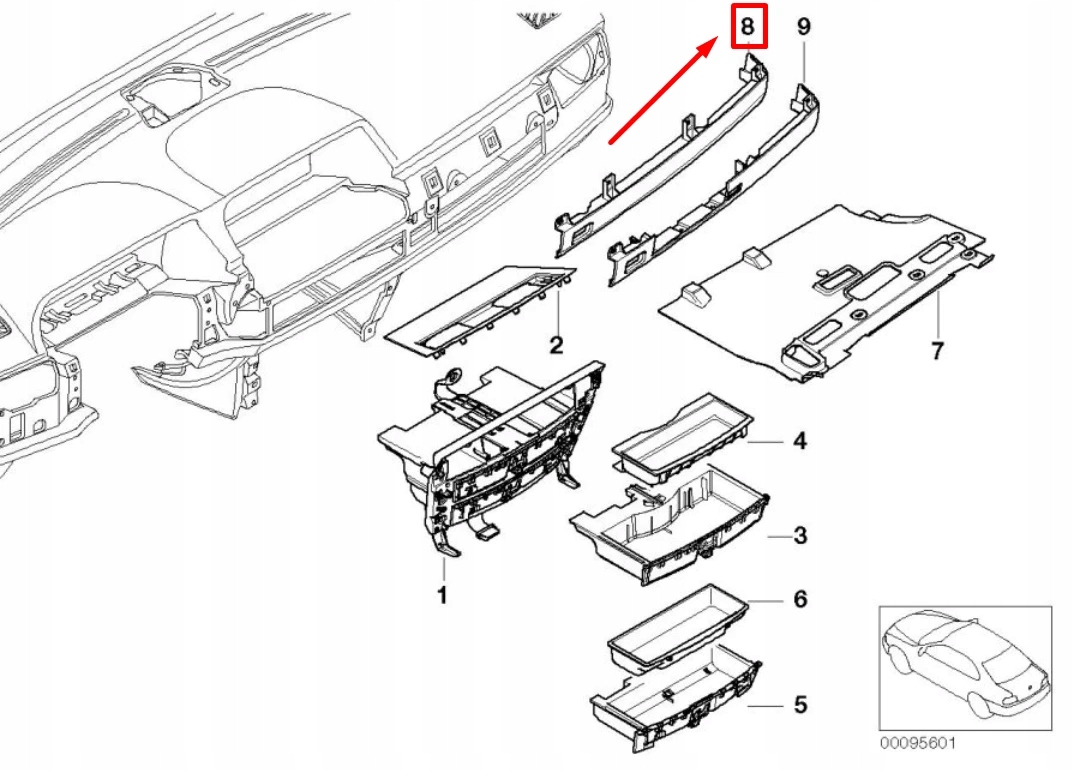 8
9
2
7
4
3
1
6
5
00095601