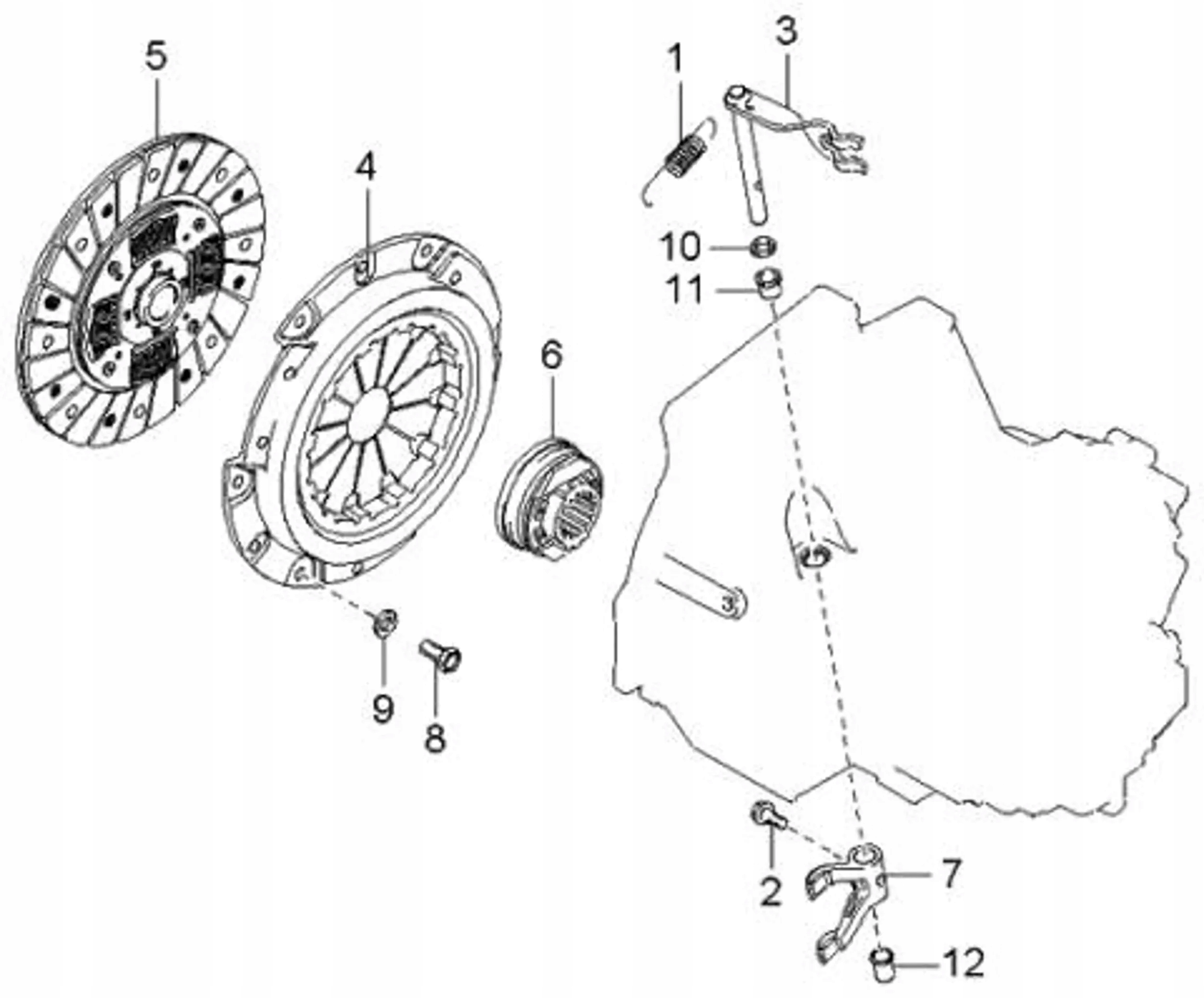 5
4
1
3
10
11
6
9
8
2
7
12