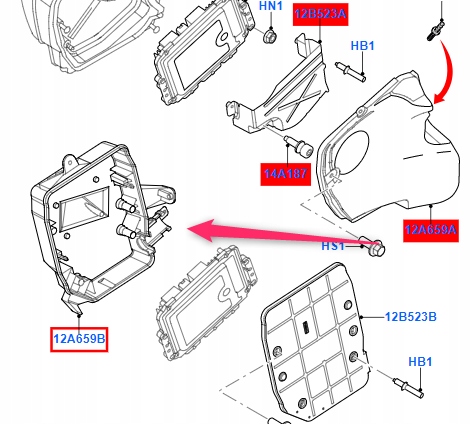 HN1
12B523A
HB1
14A187
12A659A
HS1
12A659B
12B523B
HB1