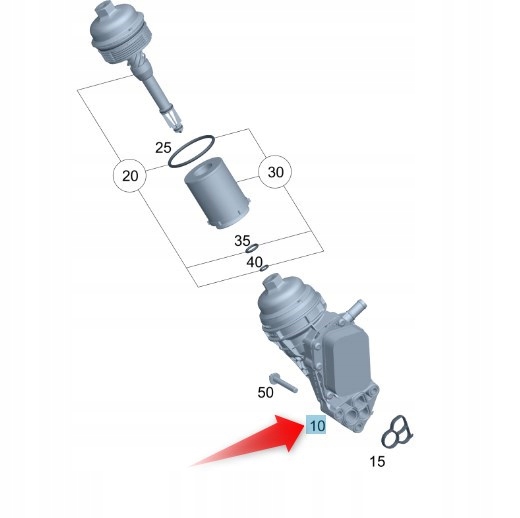 25
20
30
35
40
50
10
15