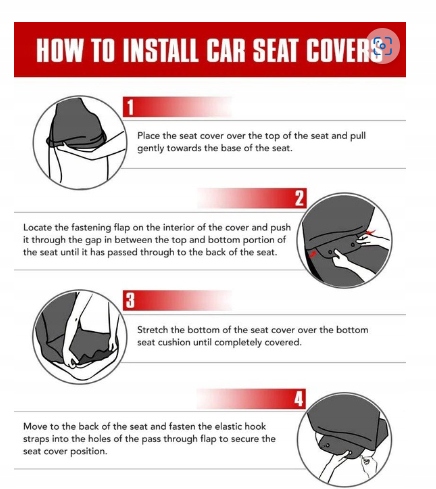 HOW TO INSTALL CAR SEAT COVERS

1

Place the seat cover over the top of the seat and pull gently towards the base of the seat.

2

Locate the fastening flap on the interior of the cover and push it through the gap in between the top and bottom portion of the seat until it has passed through to the back of the seat.

3

Stretch the bottom of the seat cover over the bottom seat cushion until completely covered.

4

Move to the back of the seat and fasten the elastic hook straps into the holes of the pass through flap to secure the seat cover position.