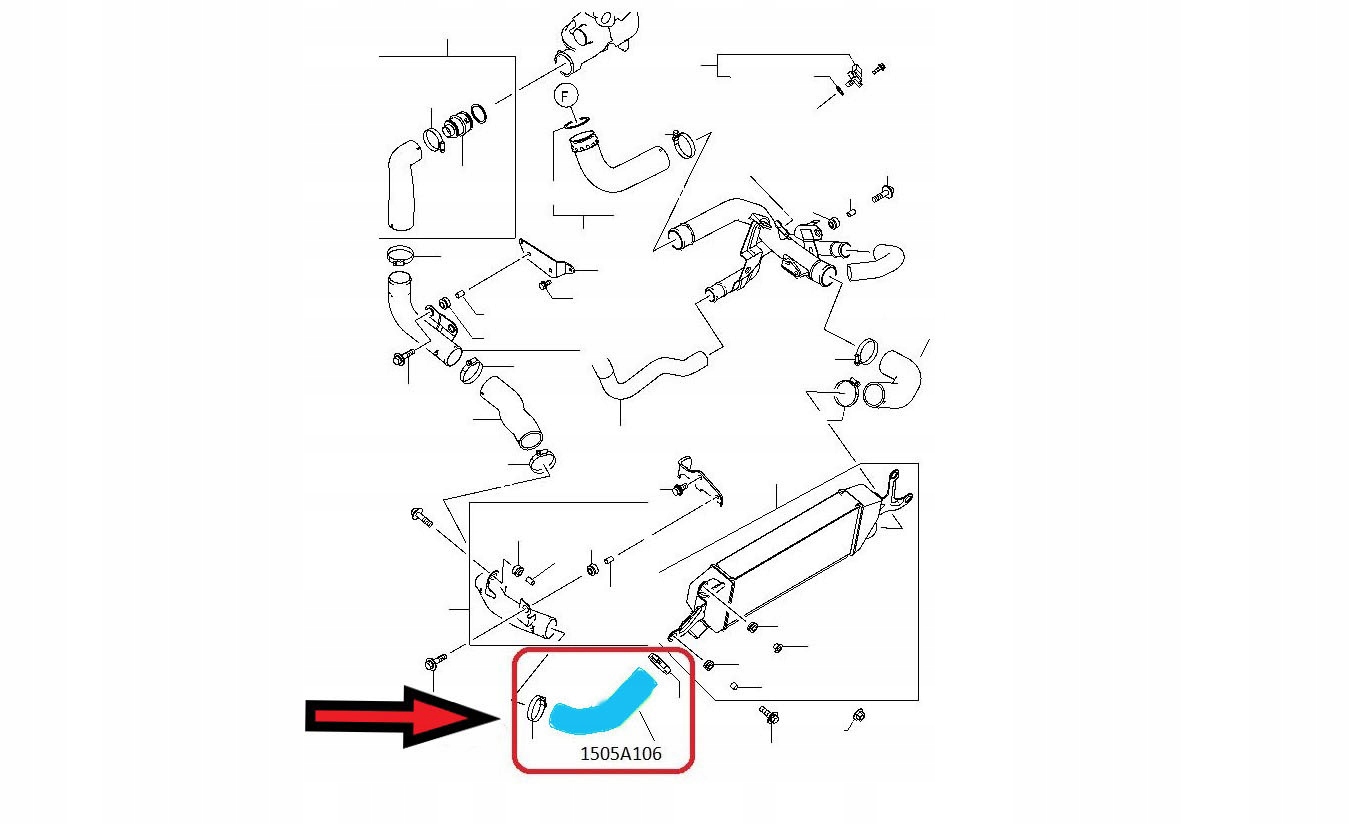 F

1505A106