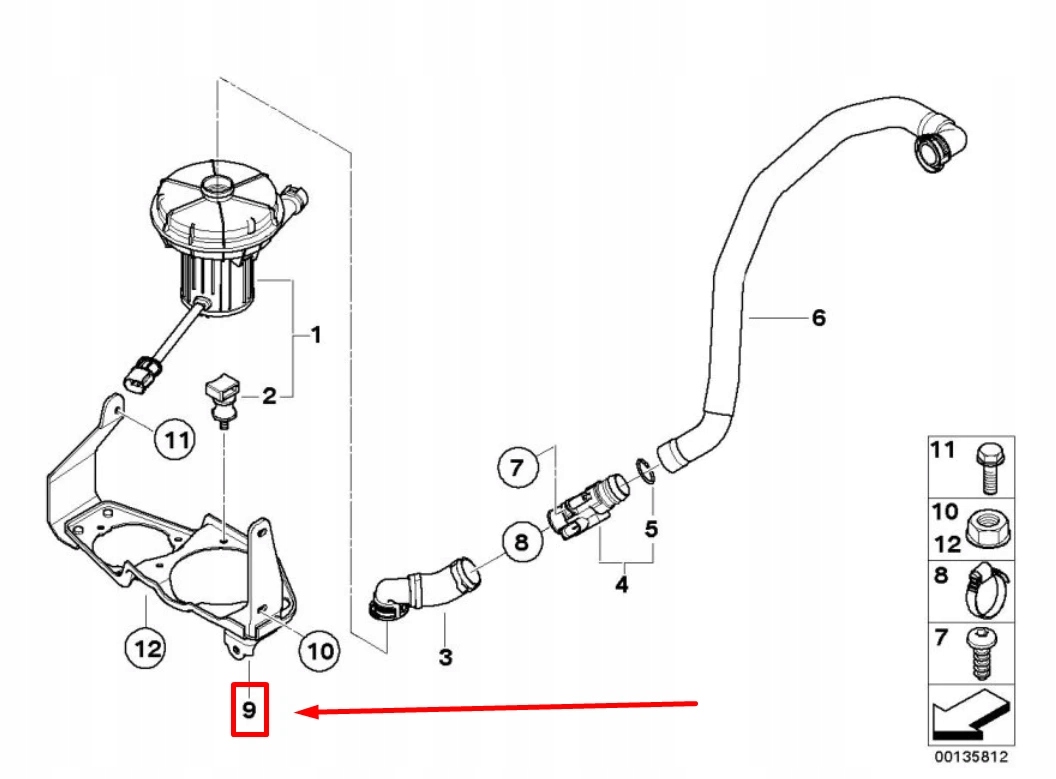 1
2
11
12
10
9
3
8
7
4
5
6
11
10
12
8
7
00135812