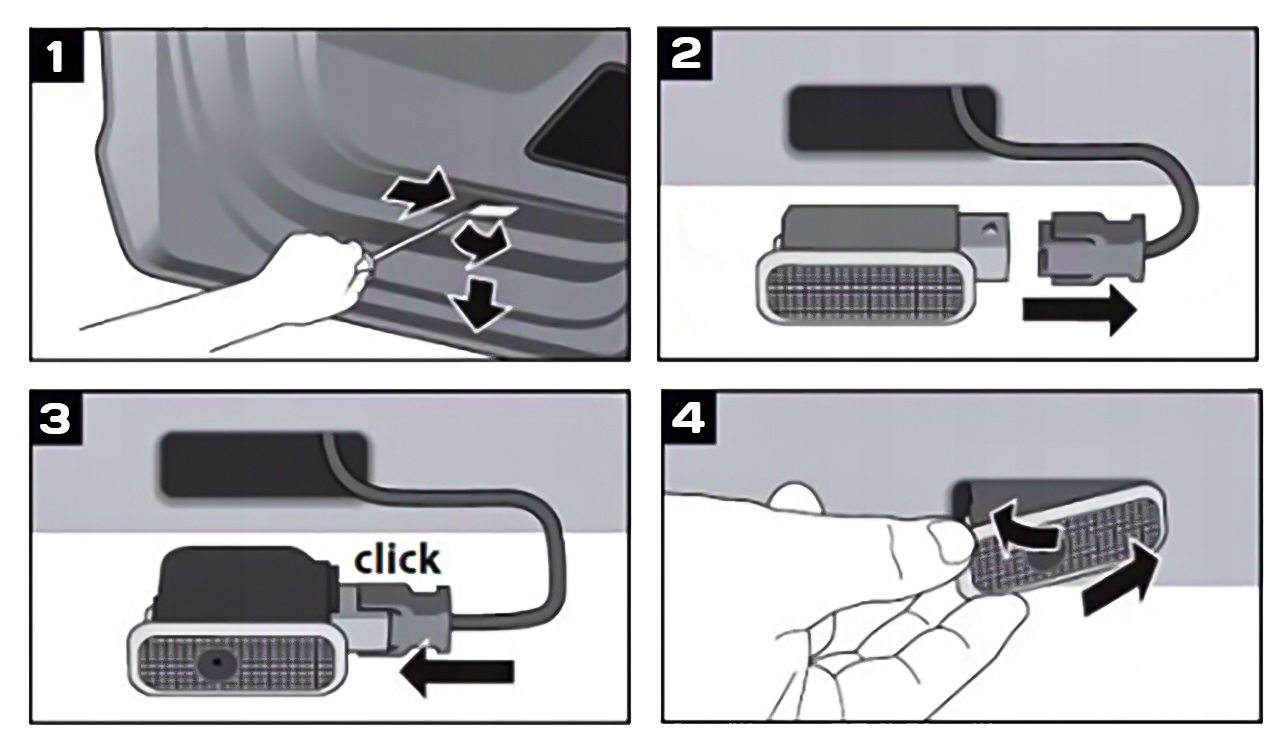 1

2

3

click

4