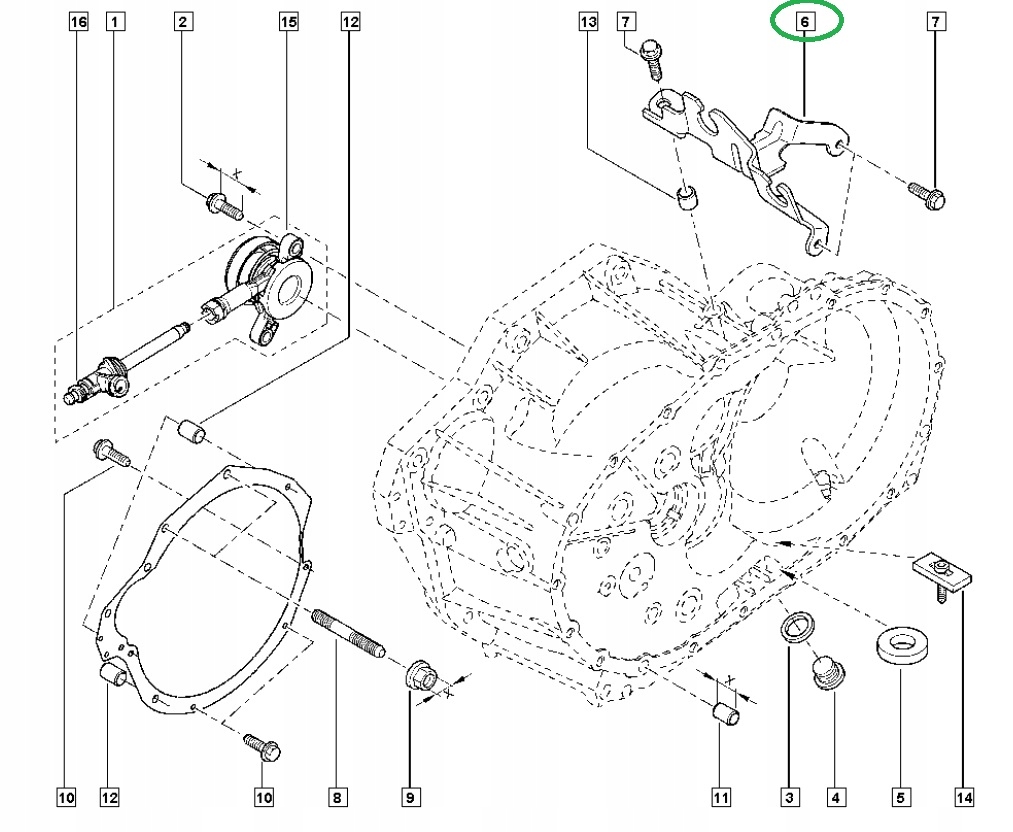 16 1 2 15 12 13 7 6 7
X
X
X
10 12 10 8 9 11 3 4 5 14