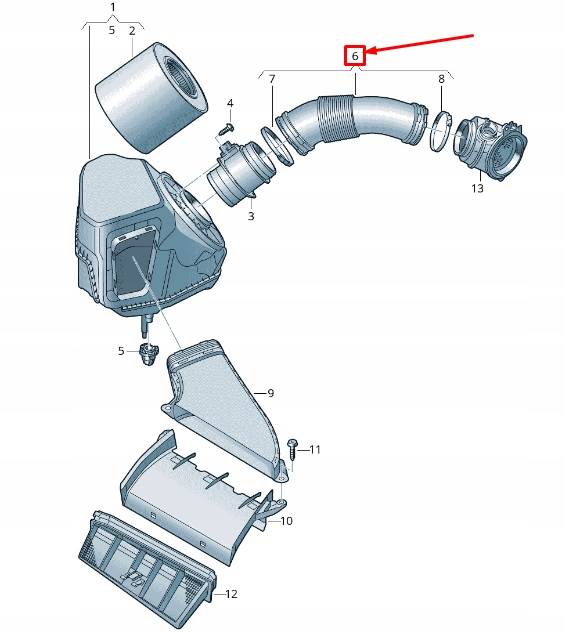 1
5 2
6
7
8
4
3
13
5
9
11
10
12