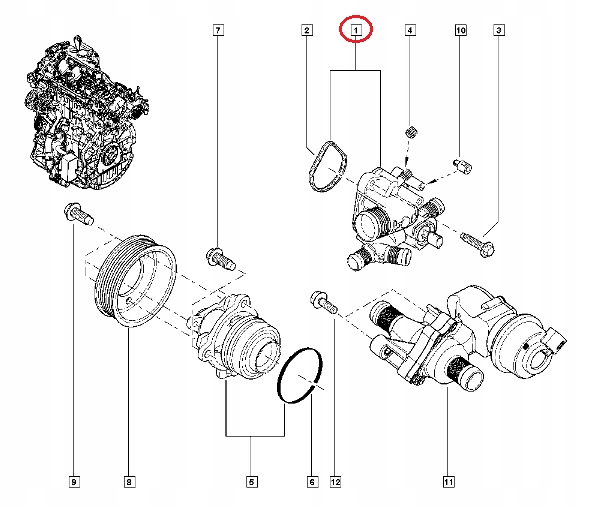 7
2
1
4
10
3
9
8
5
6
12
11