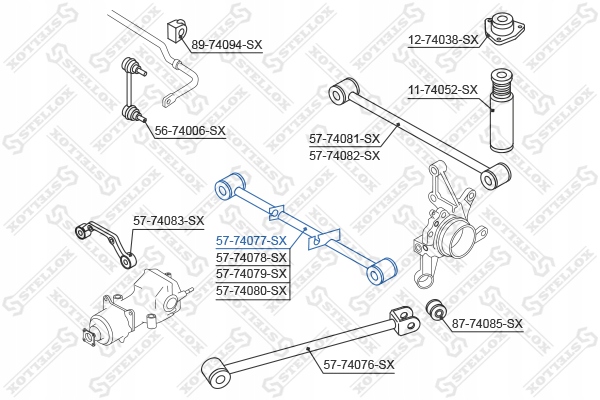 89-74094-SX
12-74038-SX
11-74052-SX
56-74006-SX
57-74081-SX
57-74082-SX
57-74083-SX
57-74077-SX
57-74078-SX
57-74079-SX
57-74080-SX
87-74085-SX
57-74076-SX
STELLOX