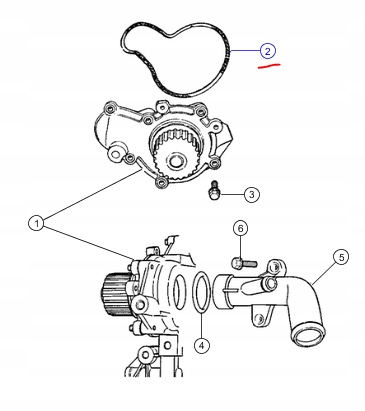 2
3
1
6
5
4