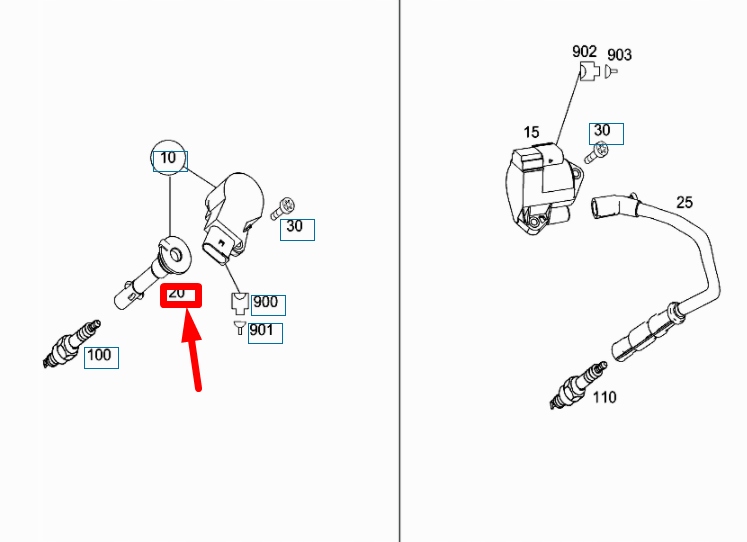 10
30
20
900
901
100

902
903
15
30
25
110