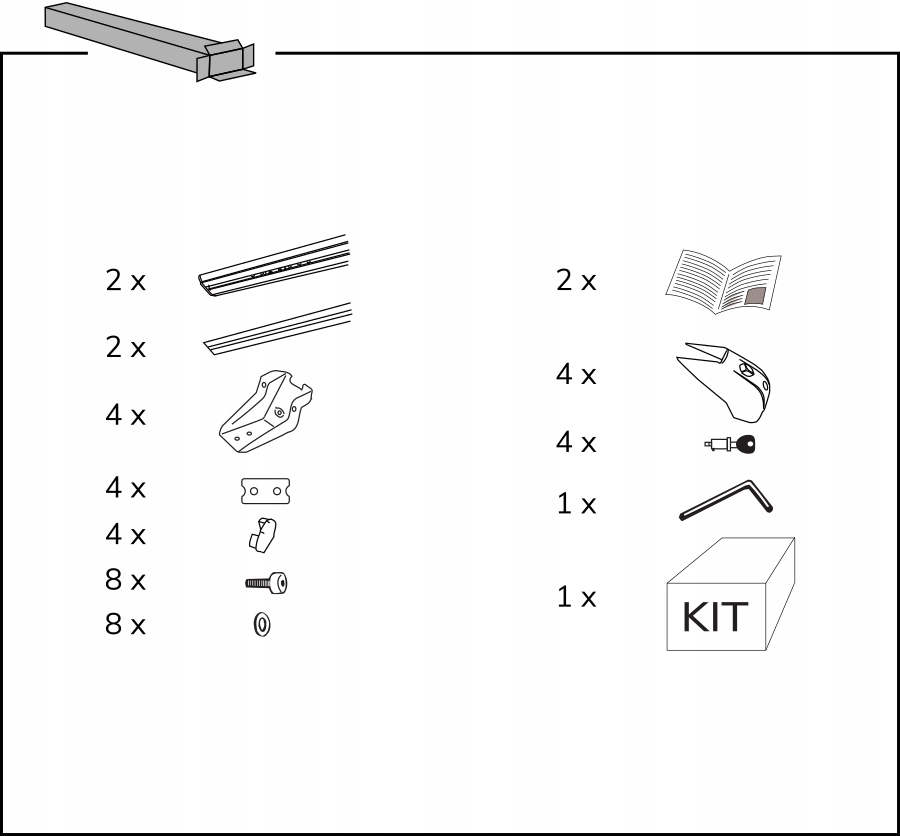 2 x

2 x

4 x

4 x

4 x

8 x

8 x

2 x

4 x

4 x

1 x

1 x

KIT