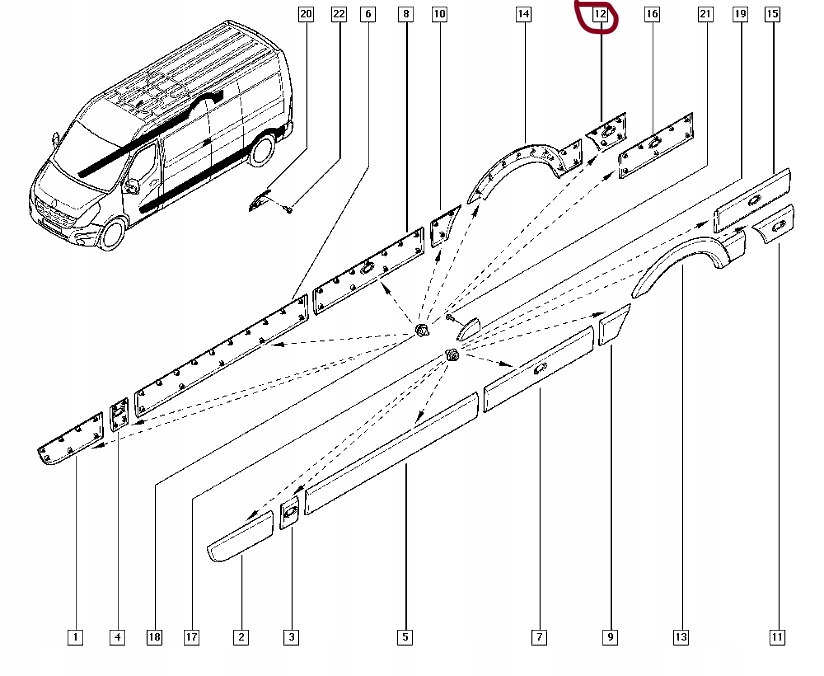 20 22 6 8 10 14 12 16 21 19 15

1 4 18 17 2 3 5 7 9 13 11