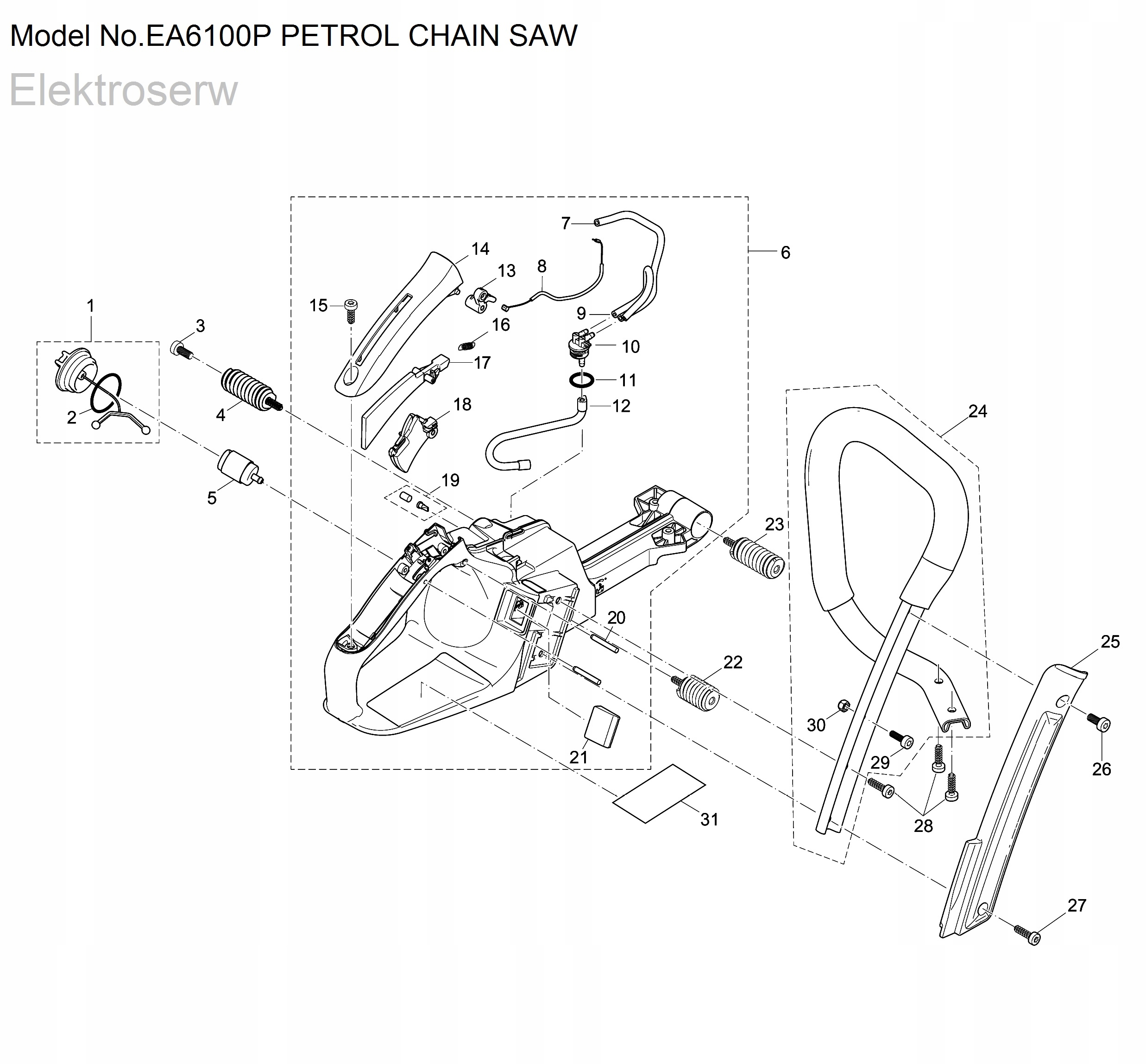 Model No.EA6100P PETROL CHAIN SAW

Elektroserw

1
2
3
4
5
6
7
8
9
10
11
12
13
14
15
16
17
18
19
20
21
22
23
24
25
26
27
28
29
30
31