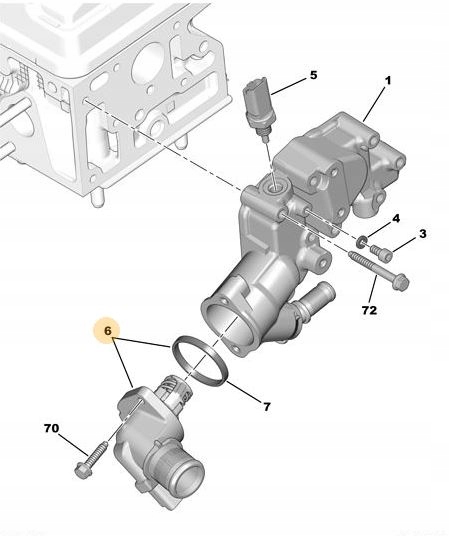 5
1
4
3
72
6
7
70