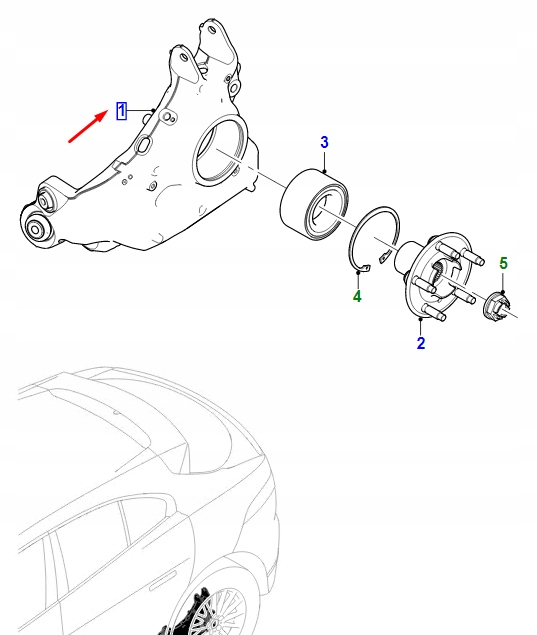 1
3
4
5
2