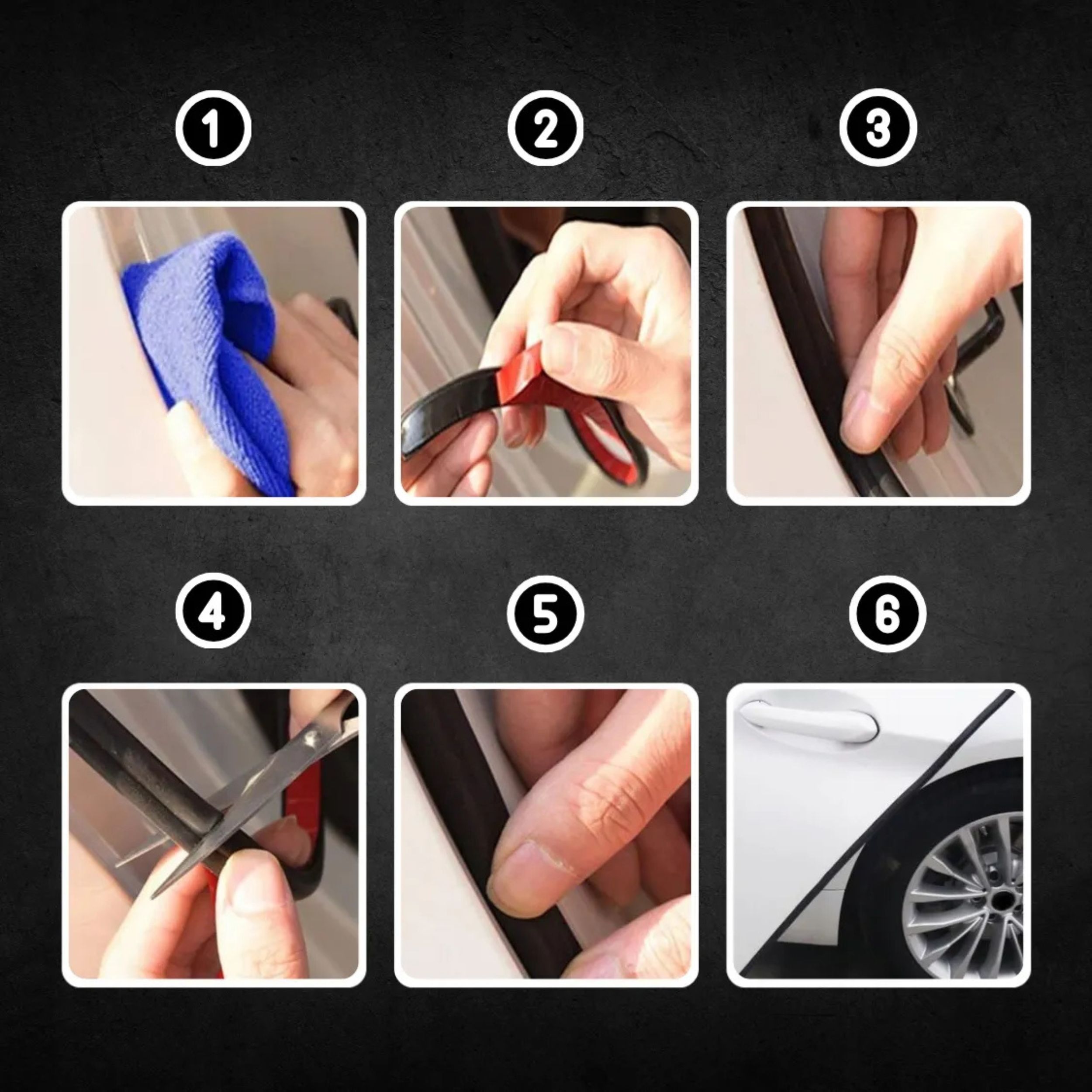 1
2
3
4
5
6