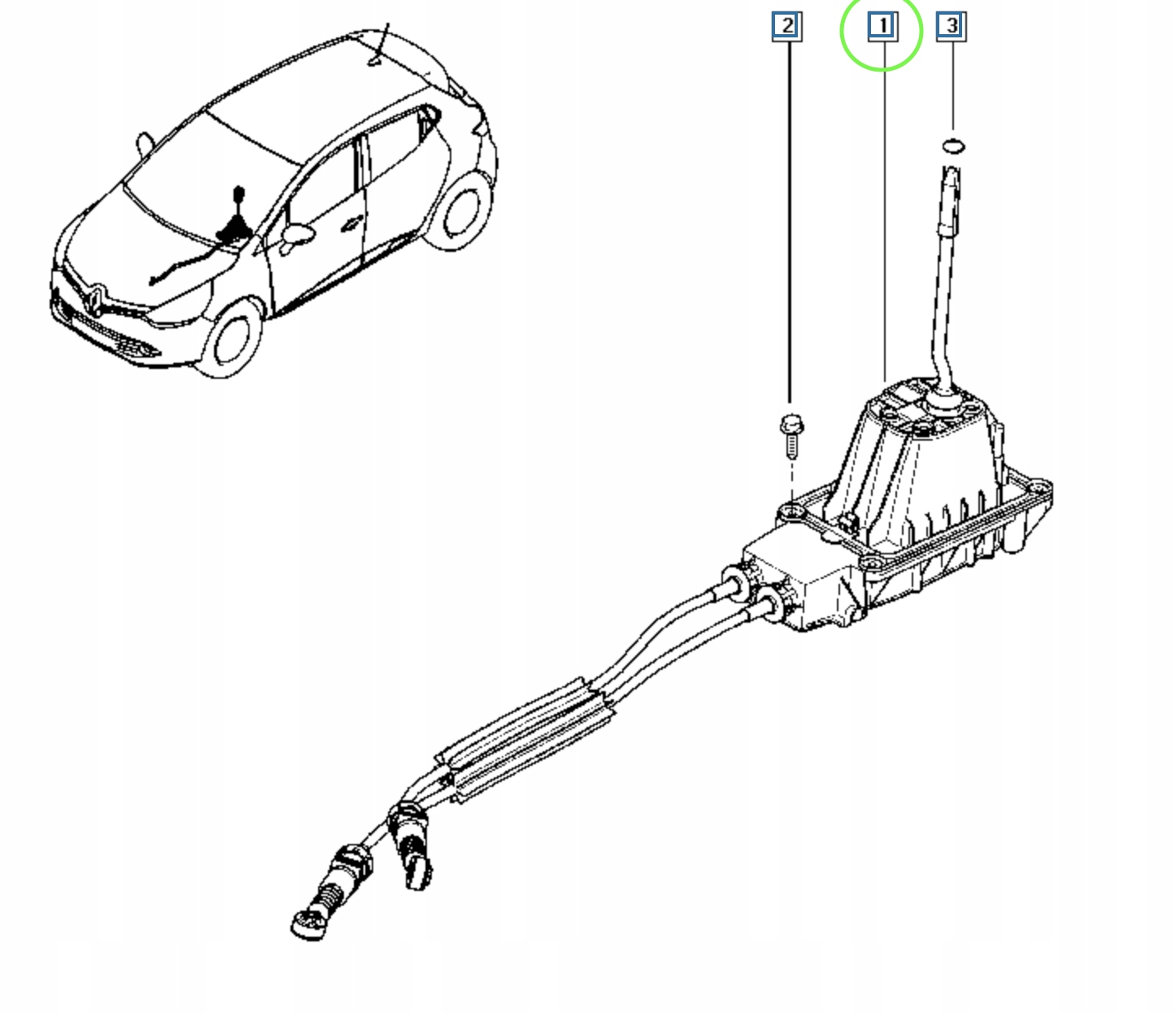 2
1
3