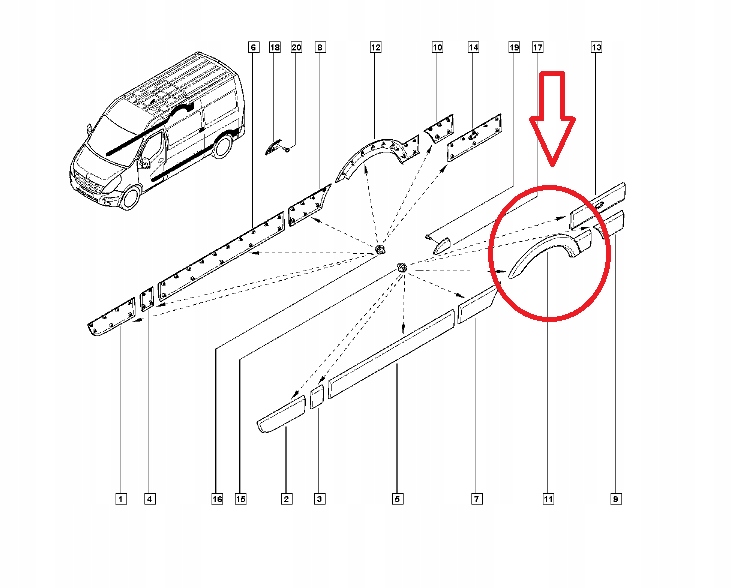 6
18
20
8
12
10
14
19
17
13
1
4
16
15
2
3
5
7
11
9