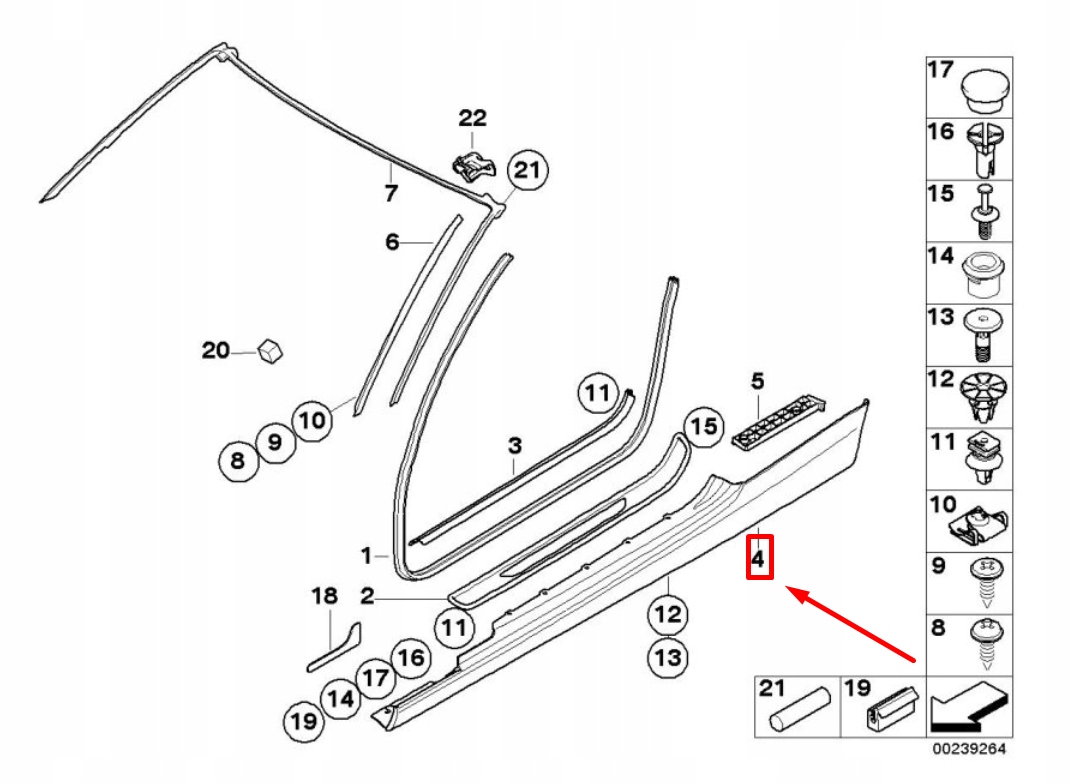 22
21
7
6
20
10
9
8
11
3
15
5
1
2
4
18
11
12
13
16
17
14
19
17
16
15
14
13
12
11
10
9
8
21
19
00239264