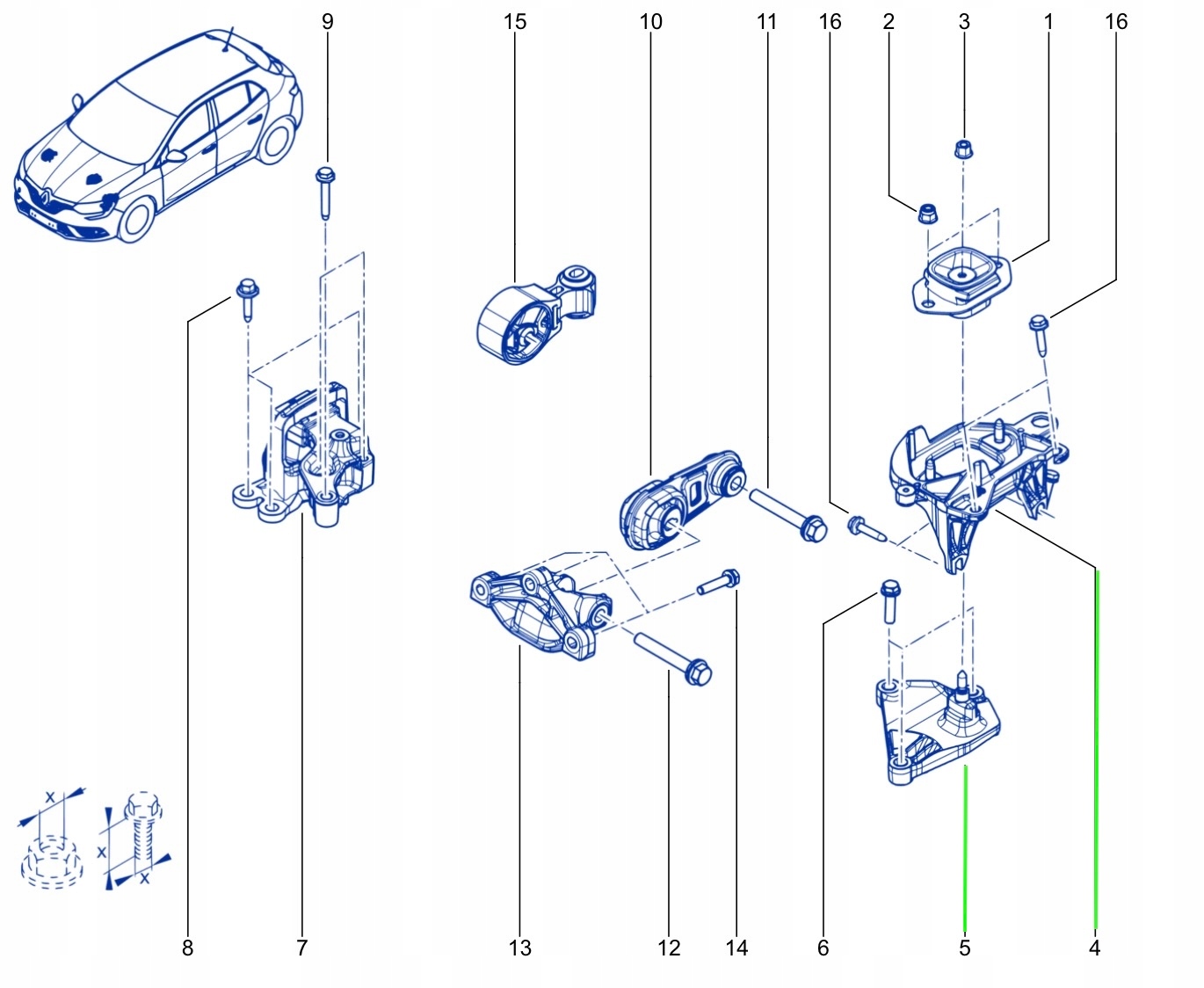 9
15
10
11
16
2
3
1
16

x
x
x

8
7
13
12
14
6
5
4