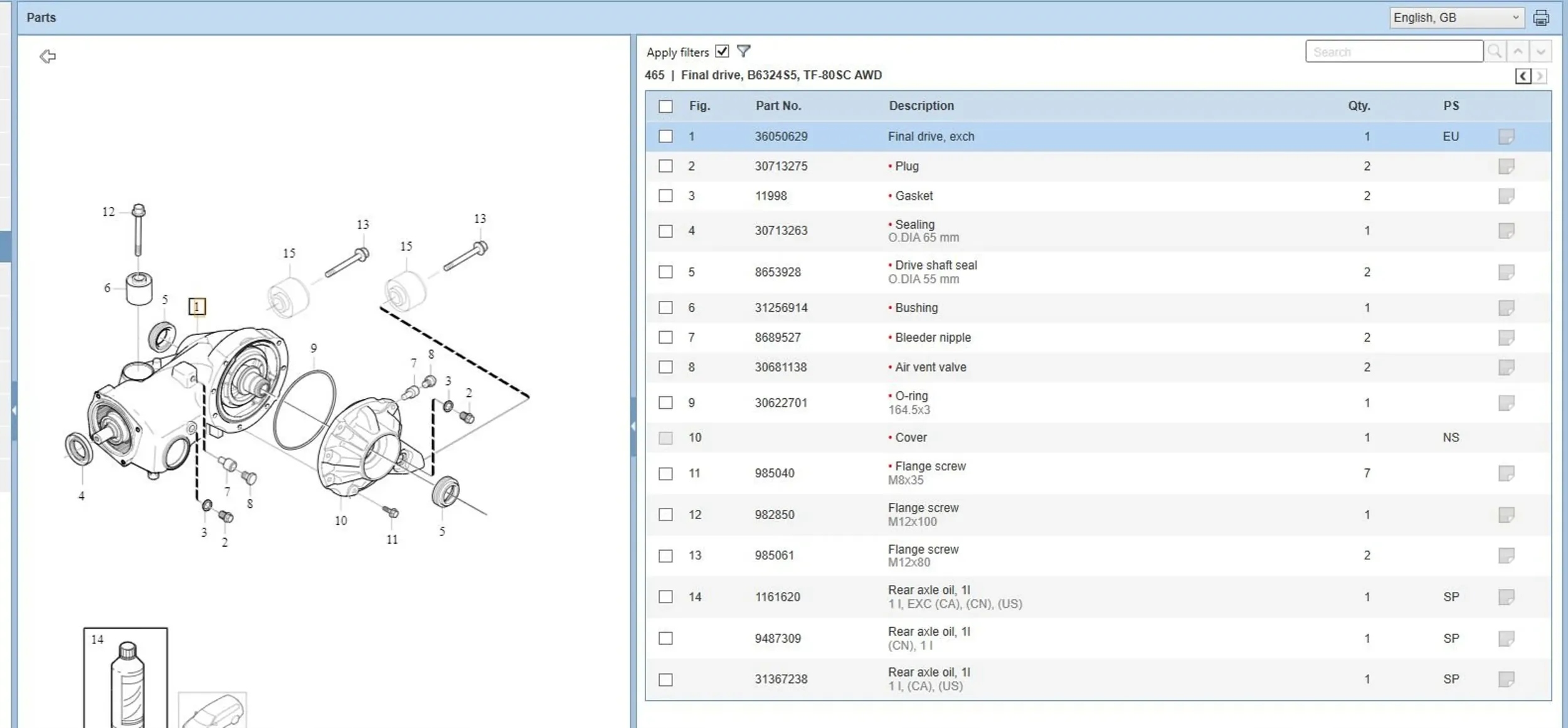 Parts

English, GB

12
13
13
15
15
6
5
1
9
7
8
3
2
4
7
8
3
2
10
11
5
14

Apply filters

Search

465 | Final drive, B6324S5, TF-80SC AWD

| Fig. | Part No. | Description | Qty. | PS |
|---|---|---|---|---|
| 1 | 36050629 | Final drive, exch | 1 | EU |
| 2 | 30713275 | • Plug | 2 | |
| 3 | 11998 | • Gasket | 2 | |
| 4 | 30713263 | • Sealing O.DIA 65 mm | 1 | |
| 5 | 8653928 | • Drive shaft seal O.DIA 55 mm | 2 | |
| 6 | 31256914 | • Bushing | 1 | |
| 7 | 8689527 | • Bleeder nipple | 2 | |
| 8 | 30681138 | • Air vent valve | 2 | |
| 9 | 30622701 | • O-ring 164.5x3 | 1 | |
| 10 | | • Cover | 1 | NS |
| 11 | 985040 | • Flange screw M8x35 | 7 | |
| 12 | 982850 | Flange screw M12x100 | 1 | |
| 13 | 985061 | Flange screw M12x80 | 2 | |
| 14 | 1161620 | Rear axle oil, 1l 1 l, EXC (CA), (CN), (US) | 1 | SP |
| | 9487309 | Rear axle oil, 1l (CN), 1 l | 1 | SP |
| | 31367238 | Rear axle oil, 1l 1 l, (CA), (US) | 1 | SP |