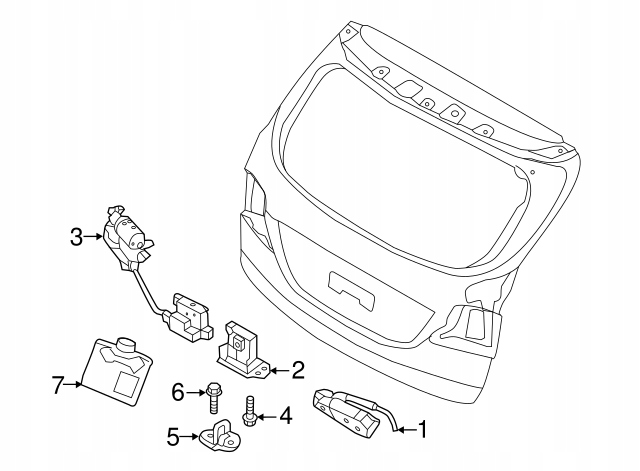 3
2
7
6
4
5
1